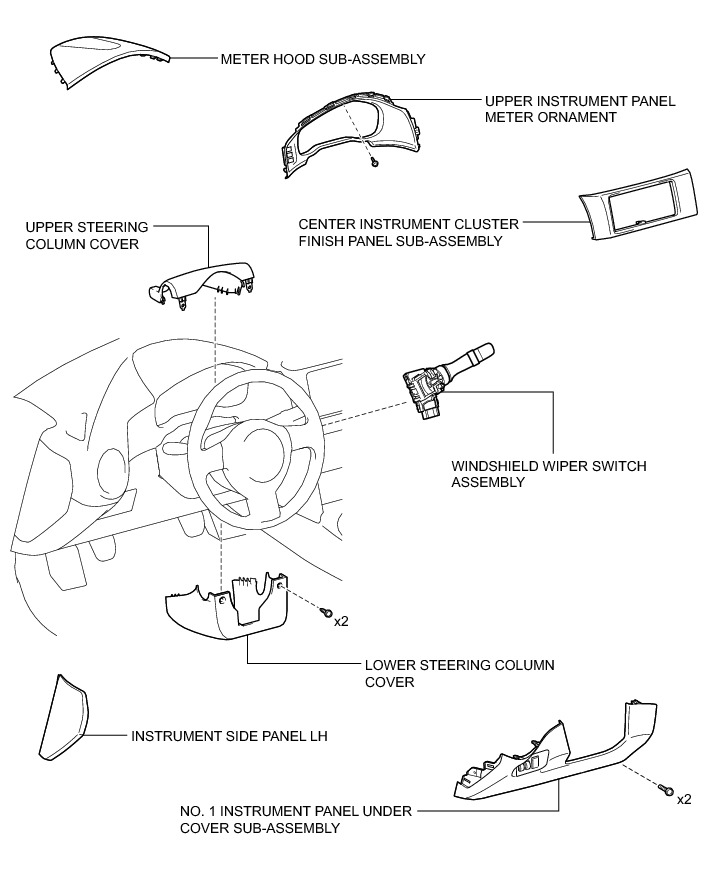 METER HOOD SUB-ASSEMBLY

UPPER INSTRUMENT PANEL METER ORNAMENT

CENTER INSTRUMENT CLUSTER FINISH PANEL SUB-ASSEMBLY

UPPER STEERING COLUMN COVER

WINDSHIELD WIPER SWITCH ASSEMBLY

x2

LOWER STEERING COLUMN COVER

INSTRUMENT SIDE PANEL LH

x2

NO. 1 INSTRUMENT PANEL UNDER COVER SUB-ASSEMBLY