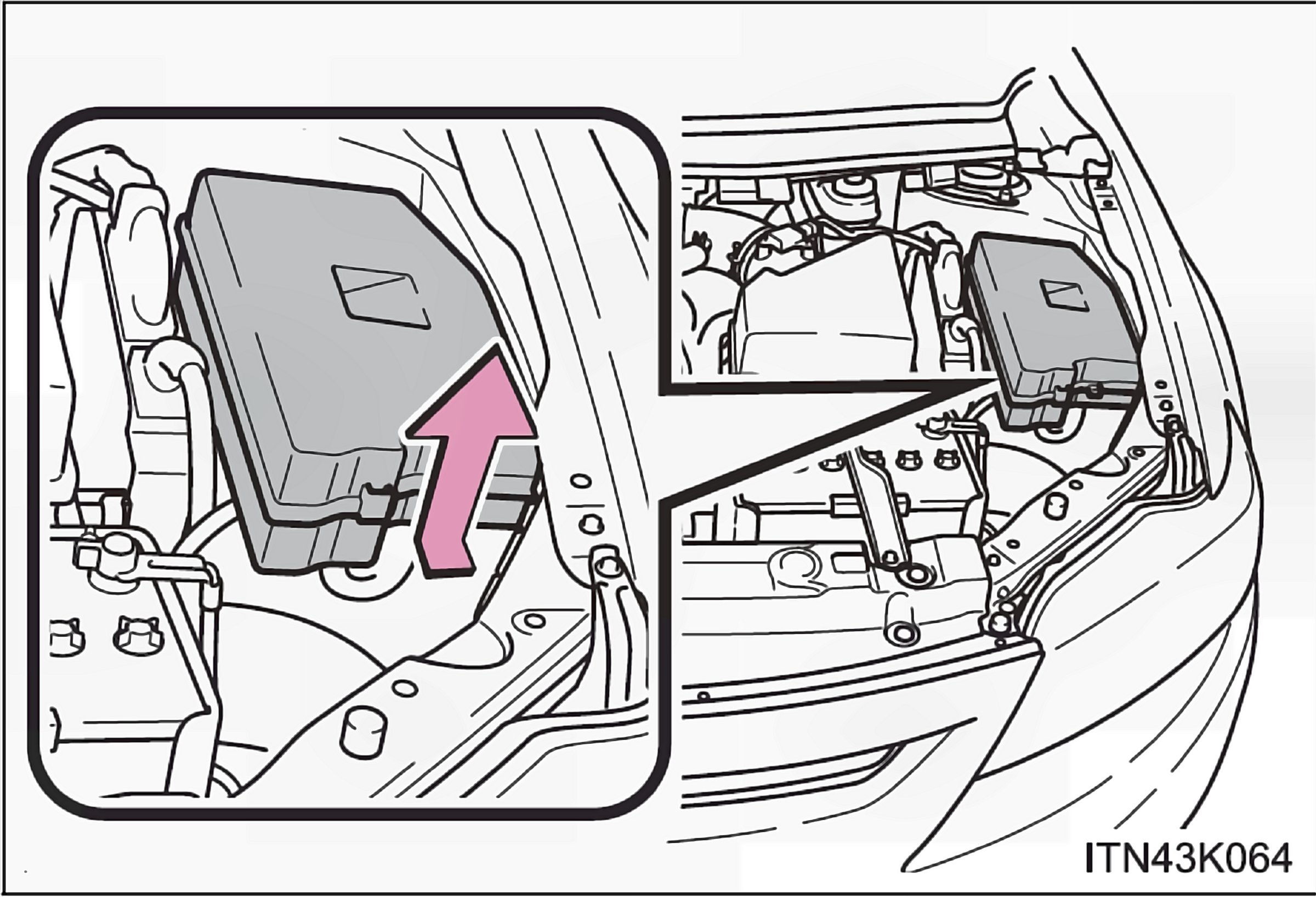 ITN43K064