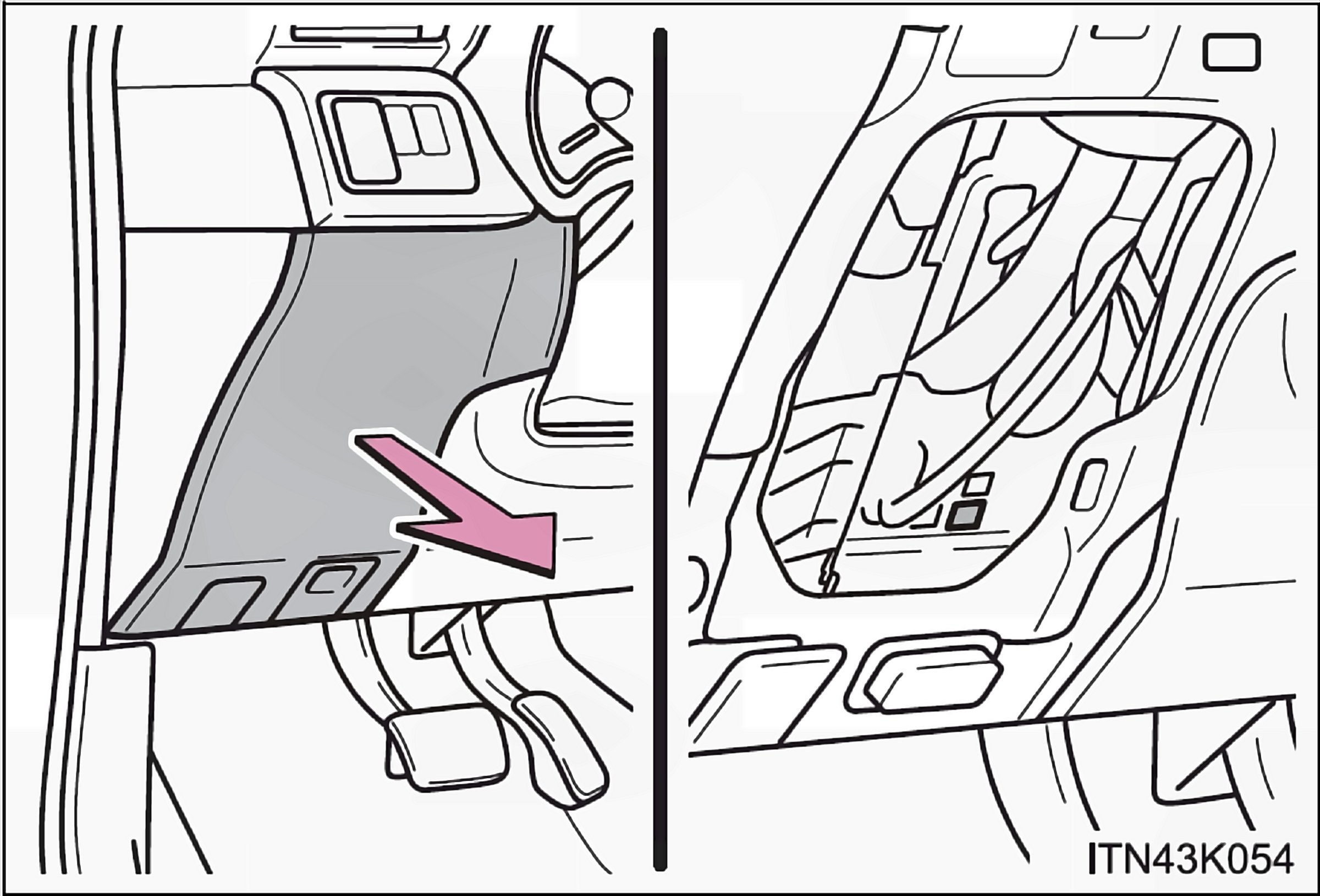 ITN43K054