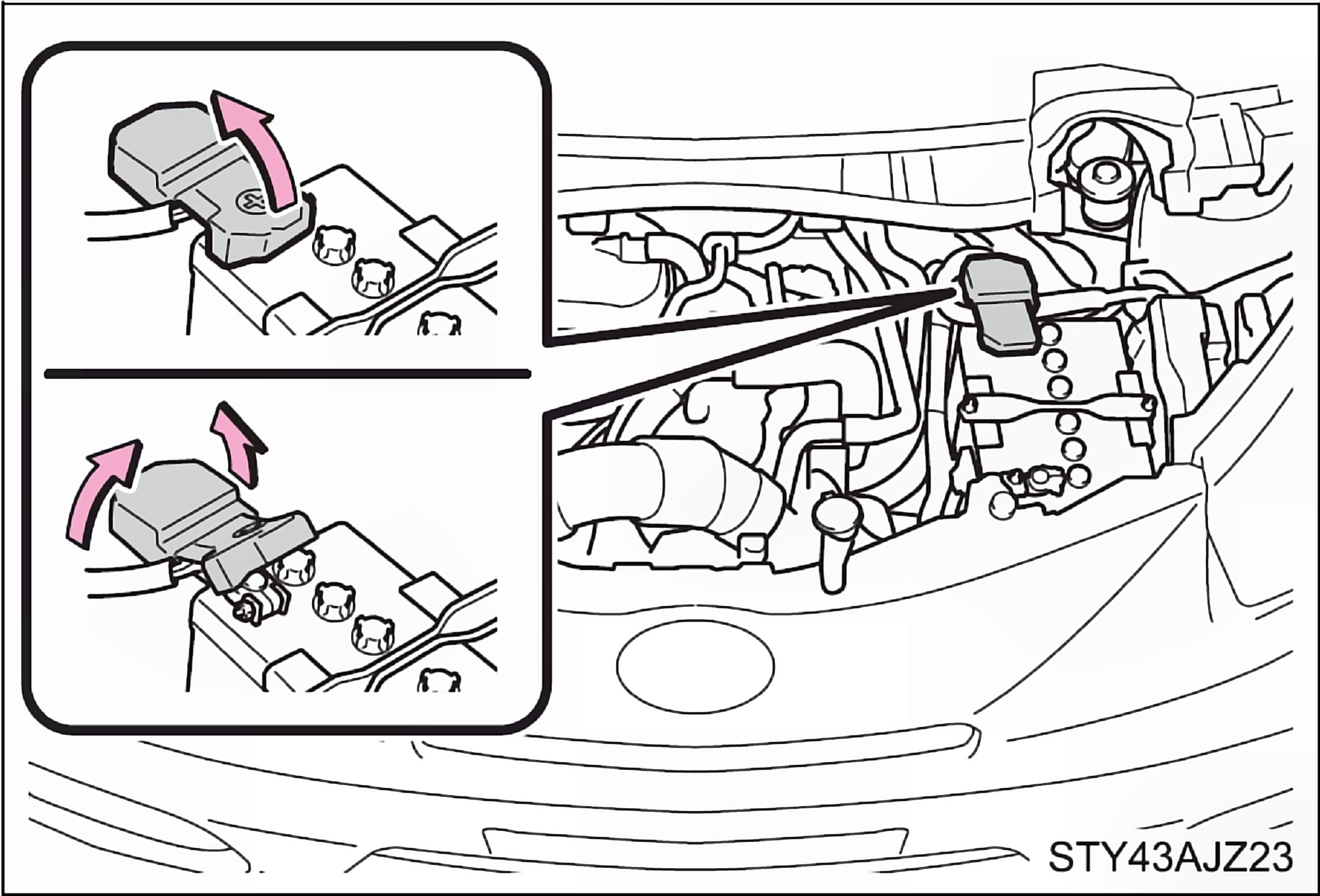 STY43AJZ23