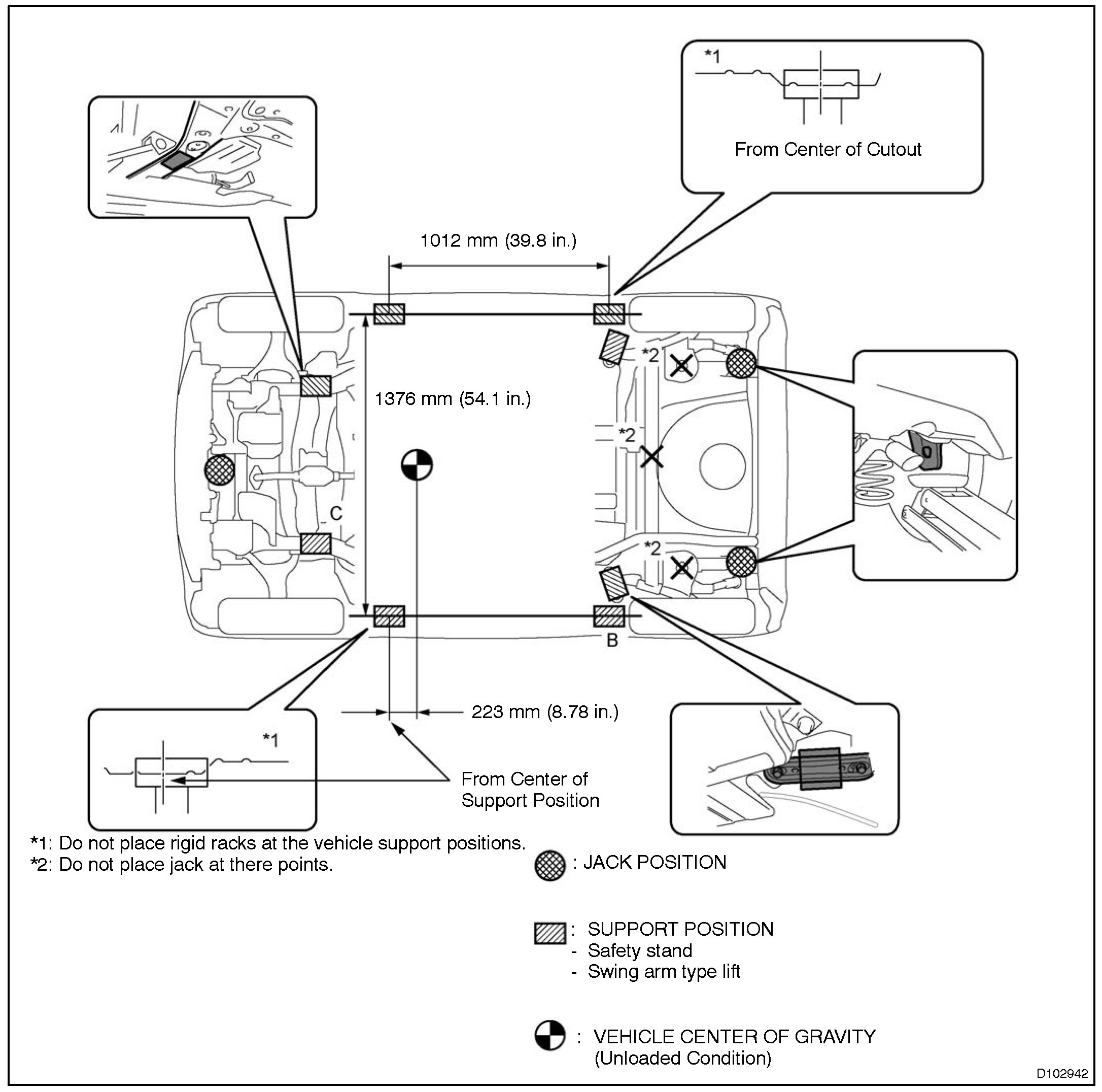 *1

From Center of Cutout

1012 mm (39.8 in.)

*2

1376 mm (54.1 in.)

*2

C

*2

B

223 mm (8.78 in.)

*1

From Center of Support Position

*1: Do not place rigid racks at the vehicle support positions.
*2: Do not place jack at there points.

: JACK POSITION

: SUPPORT POSITION
- Safety stand
- Swing arm type lift

: VEHICLE CENTER OF GRAVITY (Unloaded Condition)

D102942