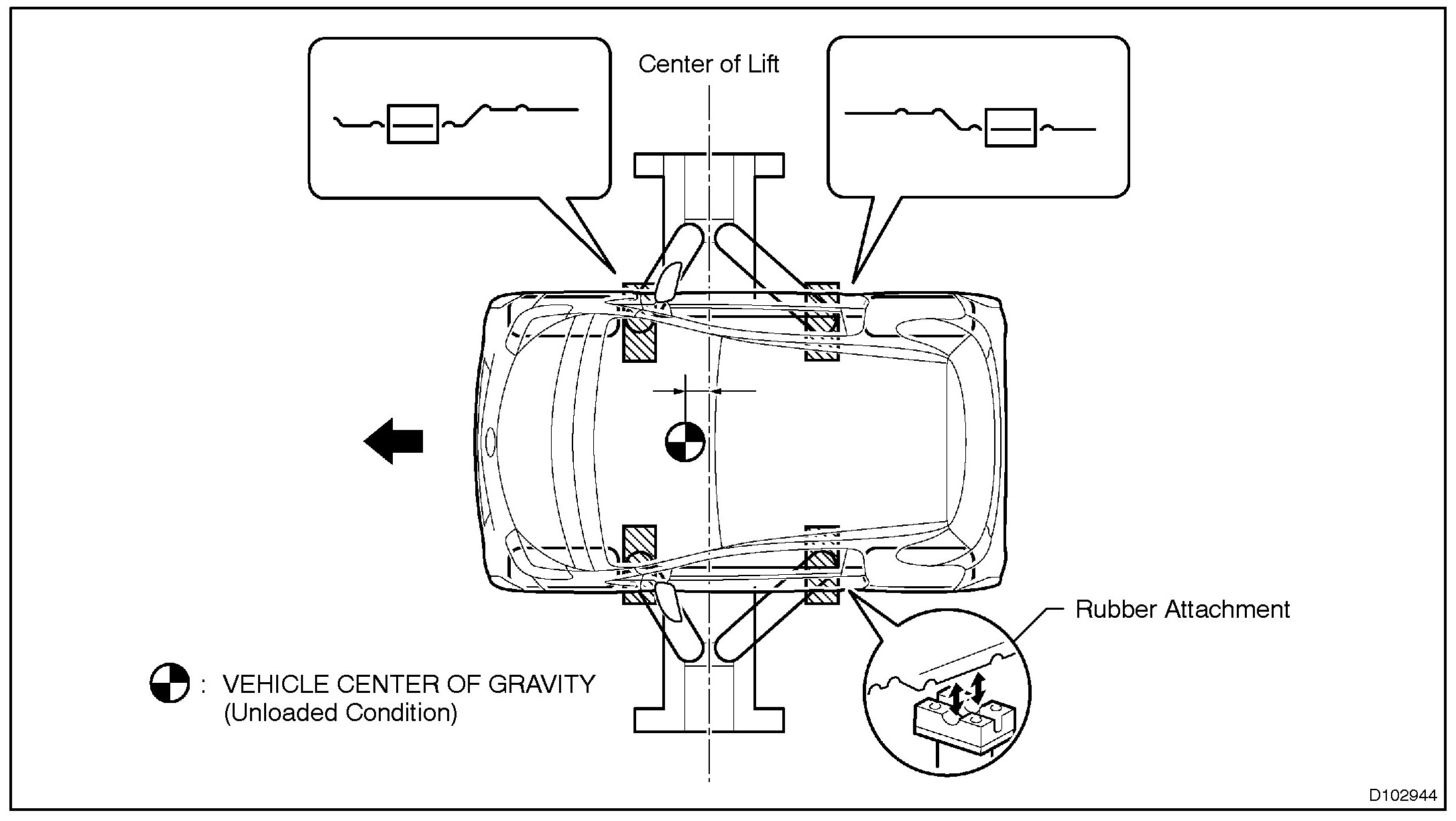 Center of Lift

Rubber Attachment

: VEHICLE CENTER OF GRAVITY (Unloaded Condition)

D102944