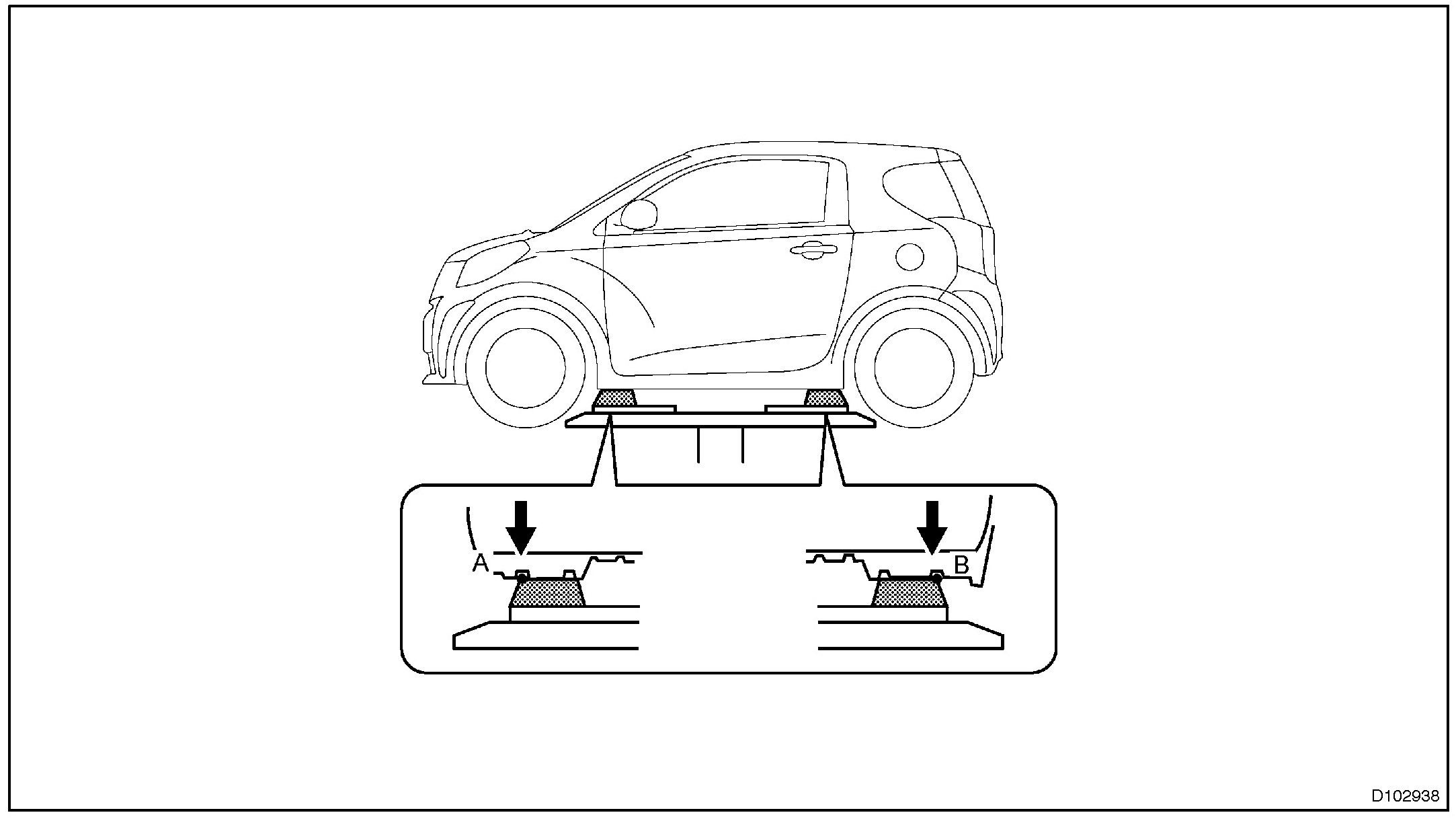 A

B

D102938