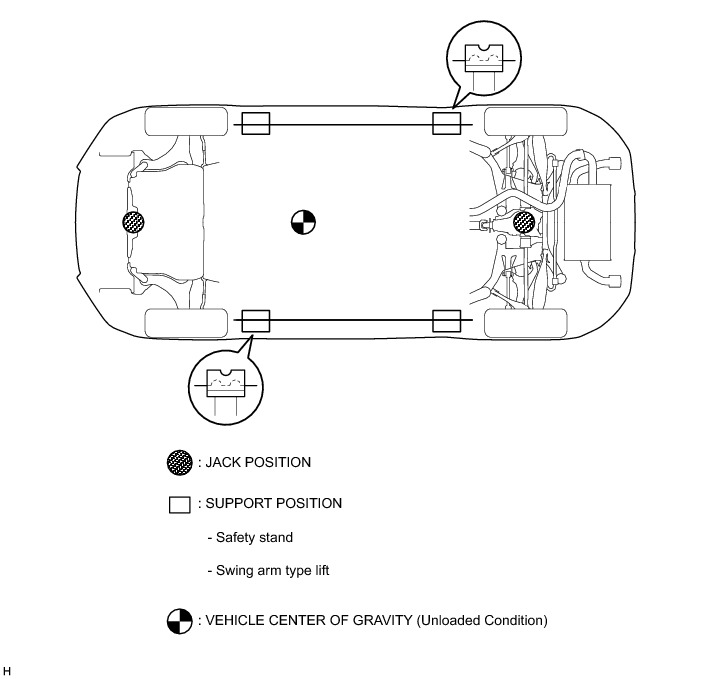 : JACK POSITION

: SUPPORT POSITION

- Safety stand

- Swing arm type lift

: VEHICLE CENTER OF GRAVITY (Unloaded Condition)

H