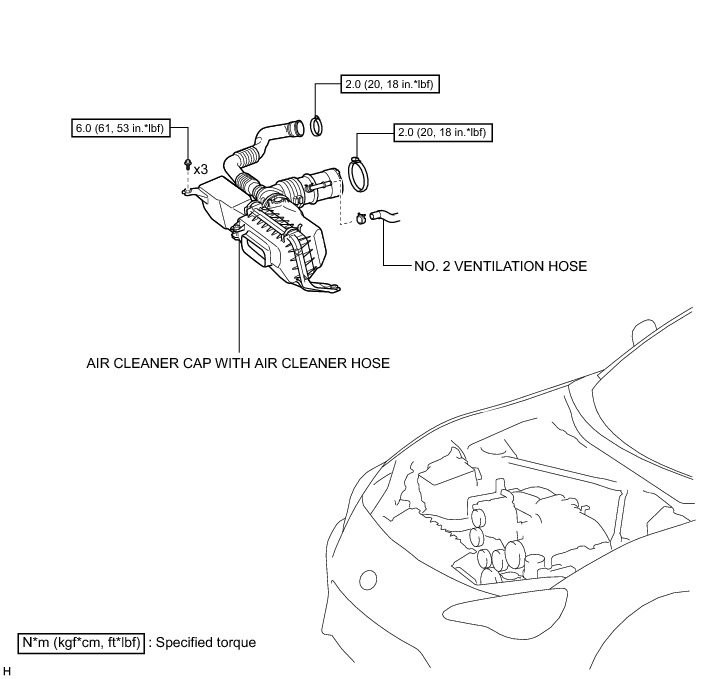 2.0 (20, 18 in.*lbf)

6.0 (61, 53 in.*lbf)

2.0 (20, 18 in.*lbf)

x3

NO. 2 VENTILATION HOSE

AIR CLEANER CAP WITH AIR CLEANER HOSE

N*m (kgf*cm, ft*lbf) : Specified torque

H