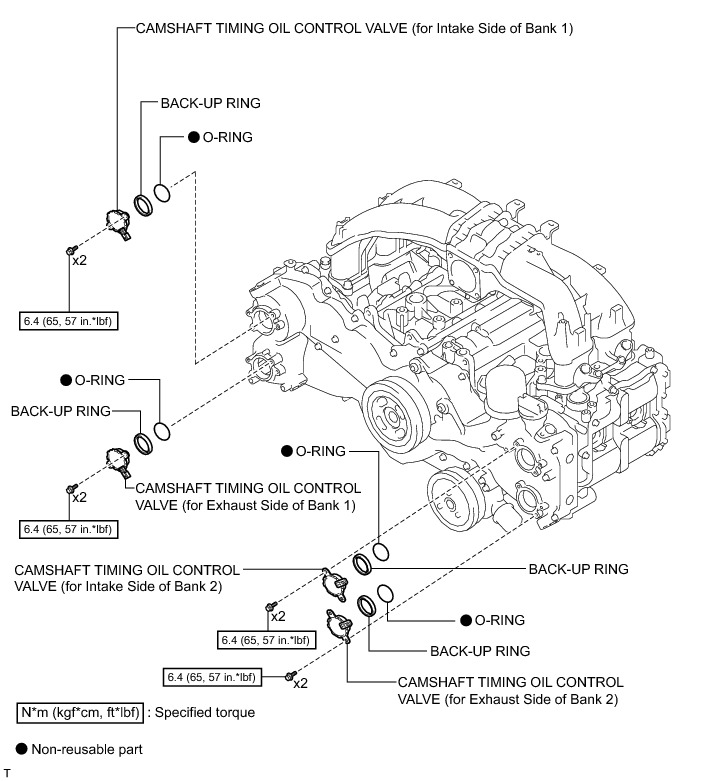 CAMSHAFT TIMING OIL CONTROL VALVE (for Intake Side of Bank 1)

BACK-UP RING

● O-RING

x2

6.4 (65, 57 in.*lbf)

● O-RING

BACK-UP RING

x2

CAMSHAFT TIMING OIL CONTROL VALVE (for Exhaust Side of Bank 1)

6.4 (65, 57 in.*lbf)

● O-RING

CAMSHAFT TIMING OIL CONTROL VALVE (for Intake Side of Bank 2)

BACK-UP RING

x2

6.4 (65, 57 in.*lbf)

● O-RING

BACK-UP RING

6.4 (65, 57 in.*lbf)

x2

CAMSHAFT TIMING OIL CONTROL VALVE (for Exhaust Side of Bank 2)

N*m (kgf*cm, ft*lbf) : Specified torque

● Non-reusable part

T