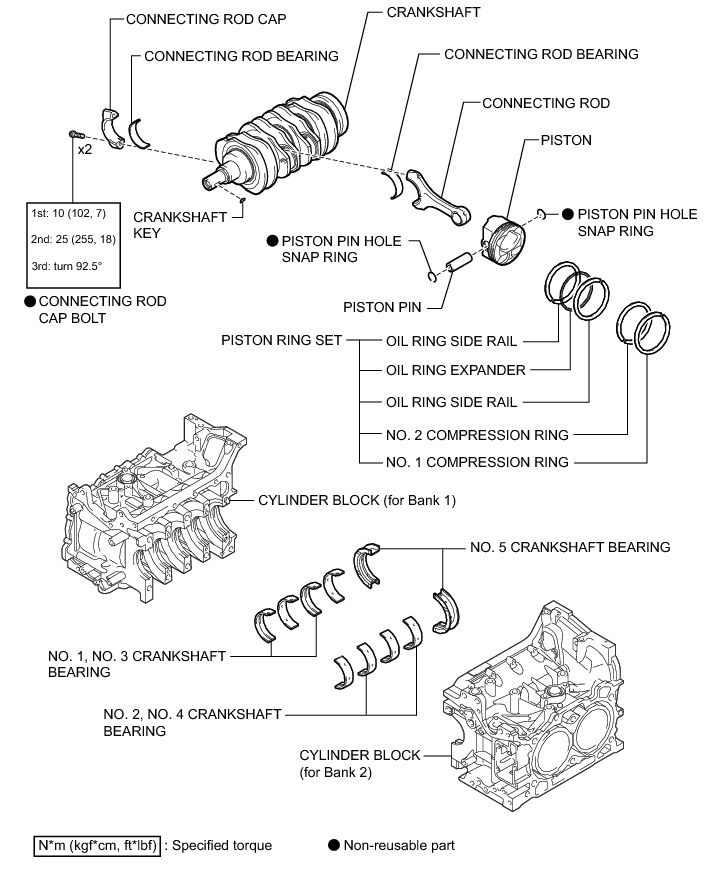 CONNECTING ROD CAP

CONNECTING ROD BEARING

CRANKSHAFT

CONNECTING ROD BEARING

CONNECTING ROD

PISTON

x2

1st: 10 (102, 7)

2nd: 25 (255, 18)

3rd: turn 92.5°

● CONNECTING ROD CAP BOLT

CRANKSHAFT KEY

● PISTON PIN HOLE SNAP RING

● PISTON PIN HOLE SNAP RING

PISTON PIN

PISTON RING SET

OIL RING SIDE RAIL

OIL RING EXPANDER

OIL RING SIDE RAIL

NO. 2 COMPRESSION RING

NO. 1 COMPRESSION RING

CYLINDER BLOCK (for Bank 1)

NO. 5 CRANKSHAFT BEARING

NO. 1, NO. 3 CRANKSHAFT BEARING

NO. 2, NO. 4 CRANKSHAFT BEARING

CYLINDER BLOCK (for Bank 2)

N*m (kgf*cm, ft*lbf) : Specified torque

● Non-reusable part