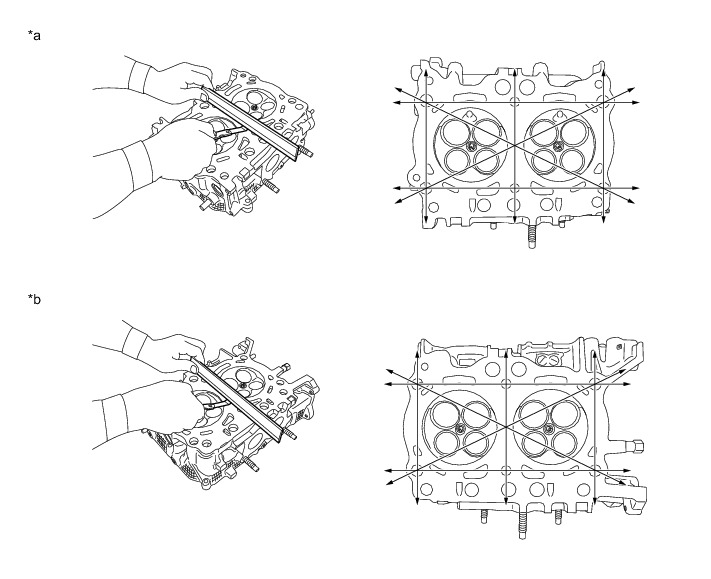 *a

*b