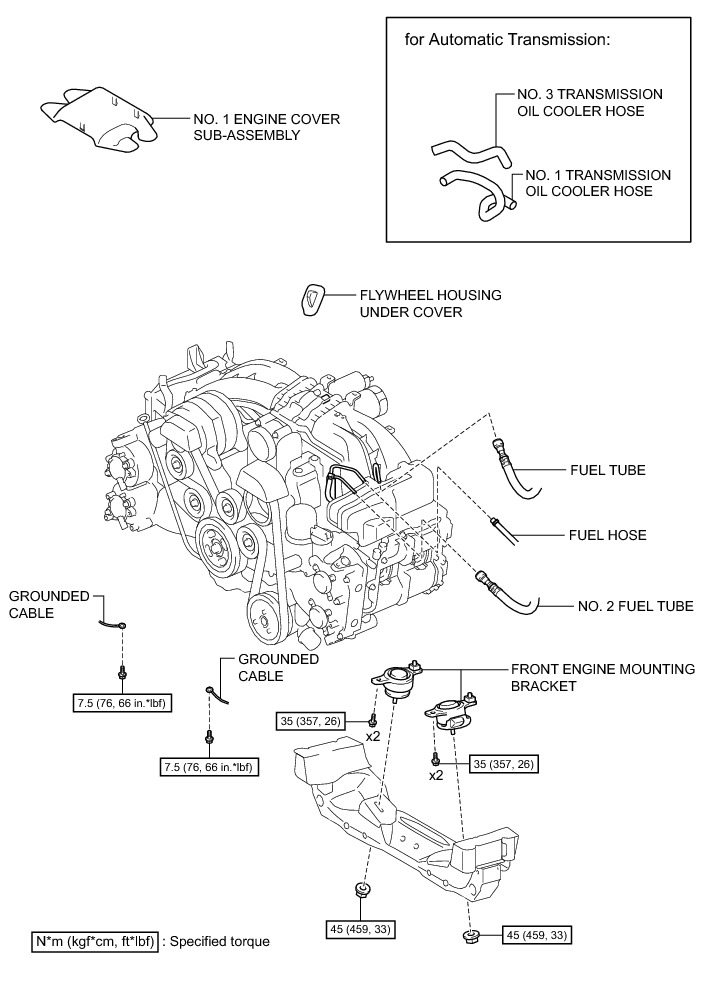 NO. 1 ENGINE COVER SUB-ASSEMBLY

for Automatic Transmission:

NO. 3 TRANSMISSION OIL COOLER HOSE

NO. 1 TRANSMISSION OIL COOLER HOSE

FLYWHEEL HOUSING UNDER COVER

FUEL TUBE

FUEL HOSE

NO. 2 FUEL TUBE

GROUNDED CABLE

7.5 (76, 66 in.*lbf)

GROUNDED CABLE

7.5 (76, 66 in.*lbf)

FRONT ENGINE MOUNTING BRACKET

35 (357, 26)

x2

x2

35 (357, 26)

45 (459, 33)

45 (459, 33)

N*m (kgf*cm, ft*lbf) : Specified torque