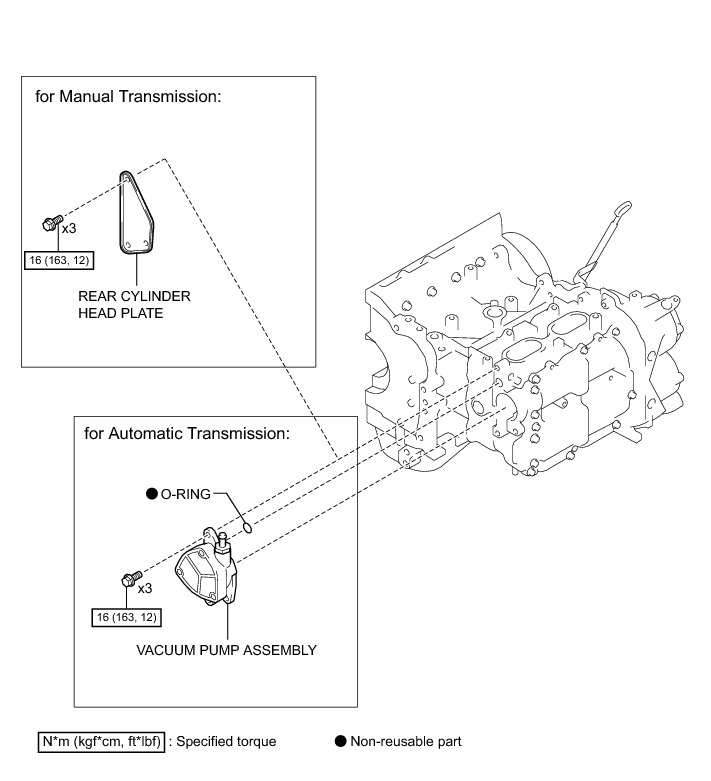 for Manual Transmission:

x3

16 (163, 12)

REAR CYLINDER HEAD PLATE

for Automatic Transmission:

● O-RING

x3

16 (163, 12)

VACUUM PUMP ASSEMBLY

N*m (kgf*cm, ft*lbf) : Specified torque

● Non-reusable part