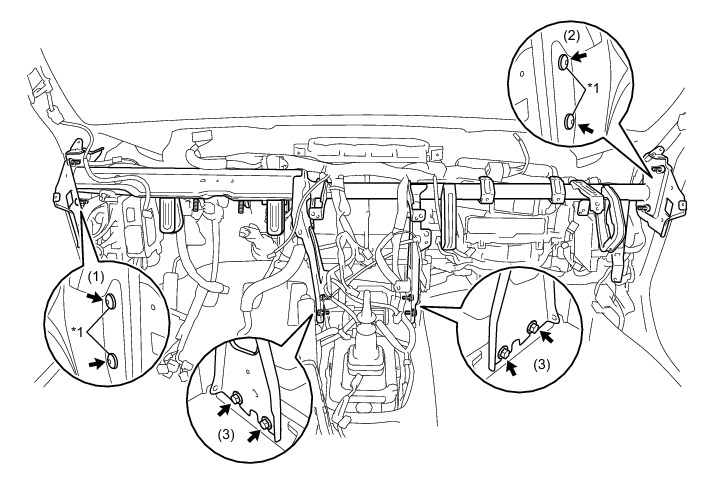 (2)
*1
(1)
*1
(3)
(3)