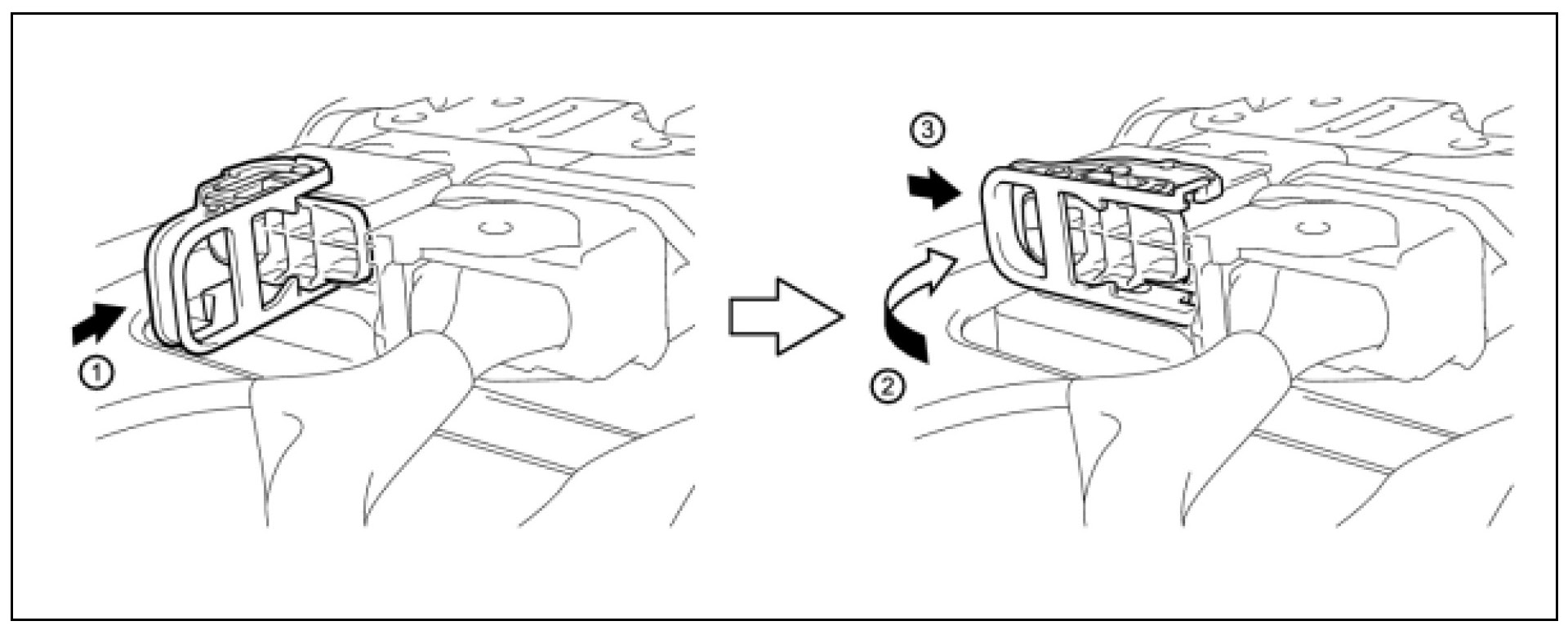 1

3

2