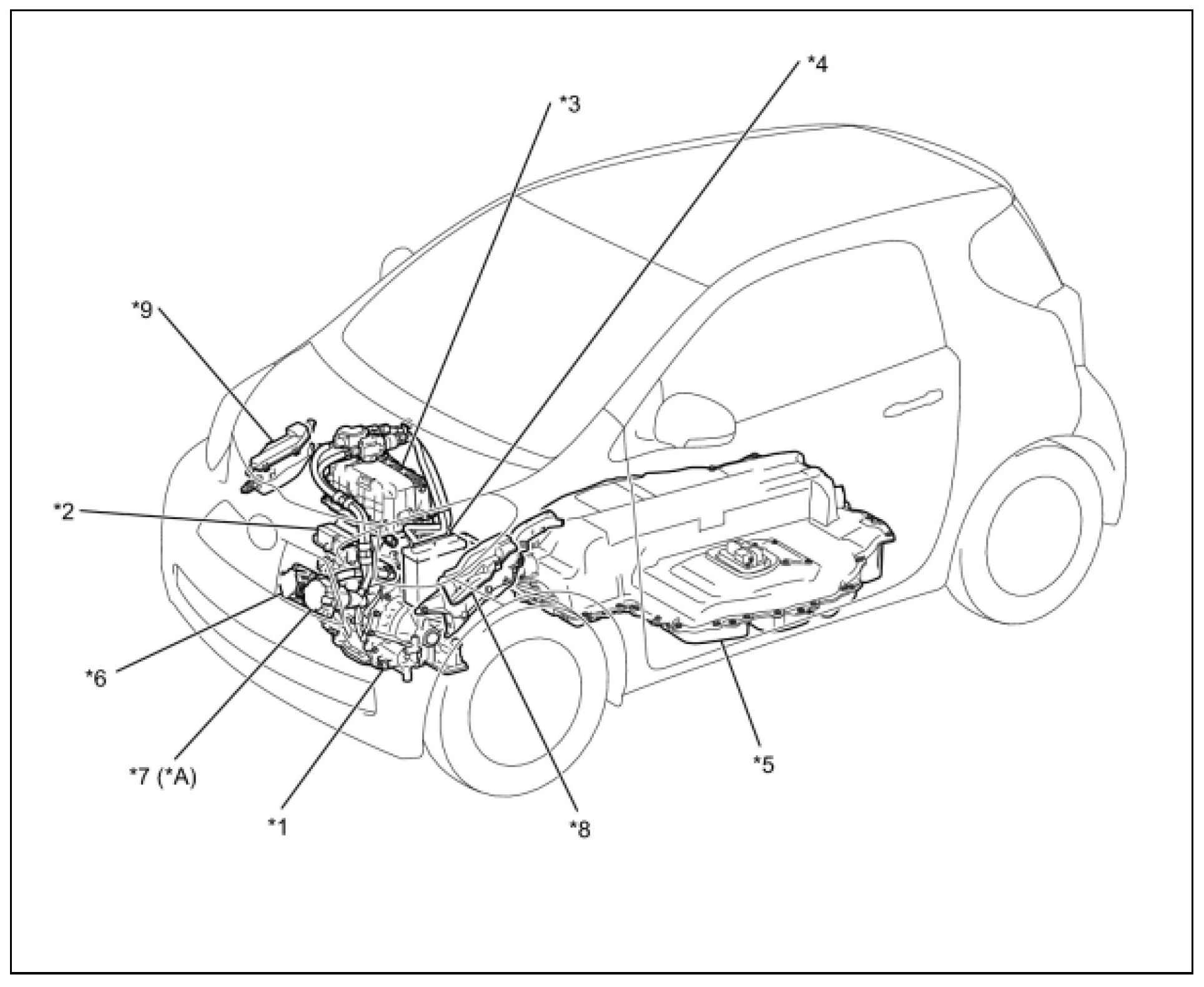 *4
*3
*9
*2
*6
*7 (*A)
*1
*8
*5