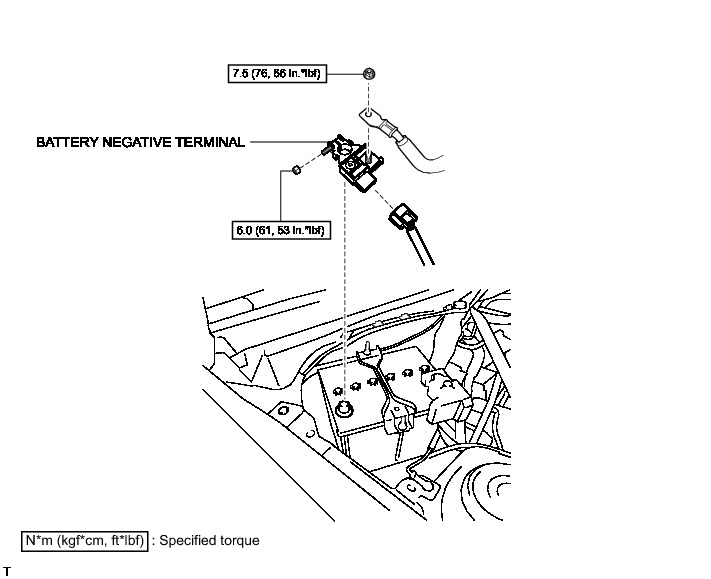 7.5 (76, 66 in.*lbf)

BATTERY NEGATIVE TERMINAL

6.0 (61, 53 in.*lbf)

N*m (kgf*cm, ft*lbf) : Specified torque

T