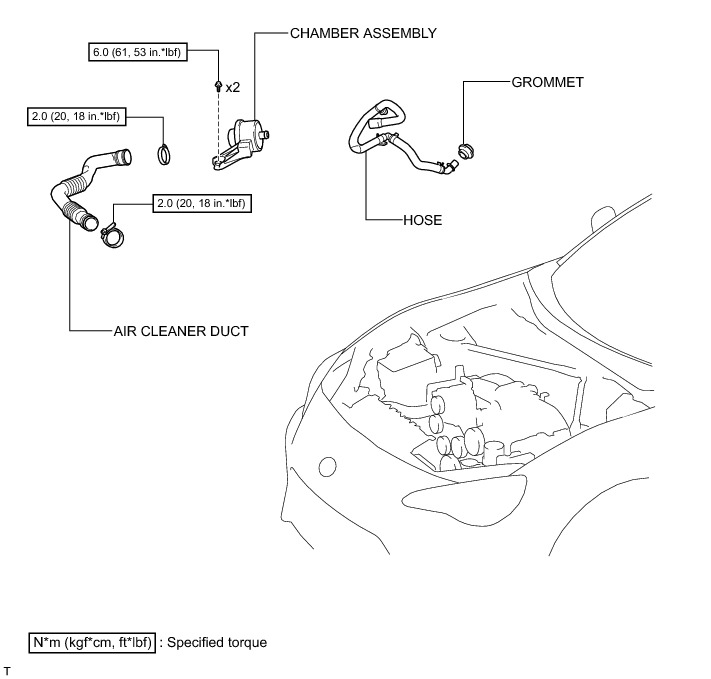 CHAMBER ASSEMBLY

6.0 (61, 53 in.*lbf)

x2

GROMMET

2.0 (20, 18 in.*lbf)

2.0 (20, 18 in.*lbf)

HOSE

AIR CLEANER DUCT

N*m (kgf*cm, ft*lbf) : Specified torque

T