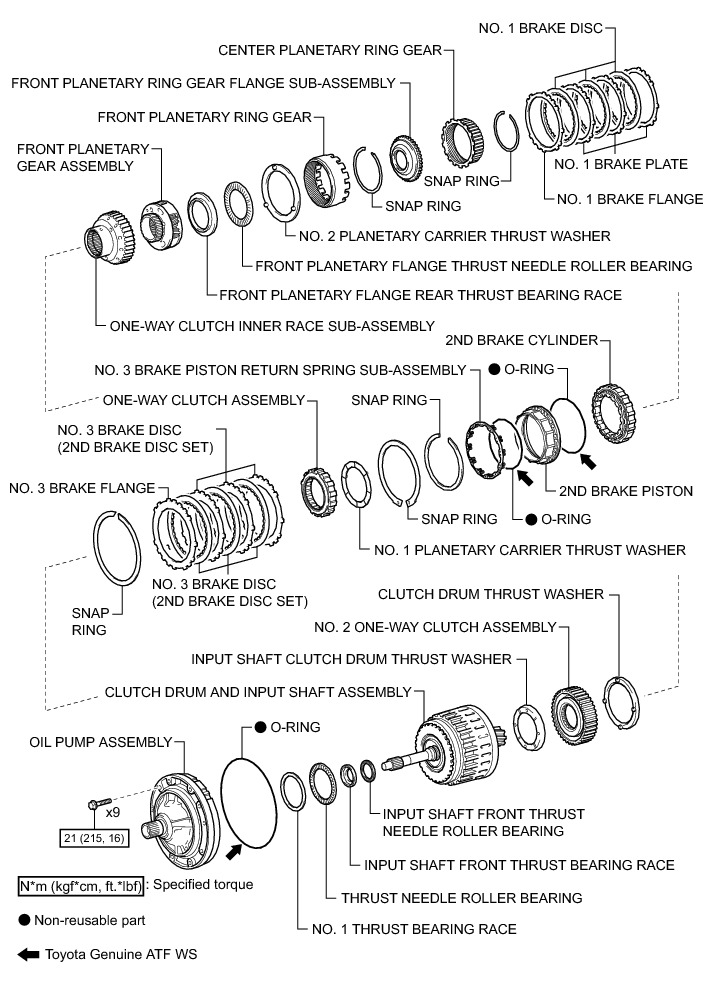 NO. 1 BRAKE DISC

CENTER PLANETARY RING GEAR

FRONT PLANETARY RING GEAR FLANGE SUB-ASSEMBLY

FRONT PLANETARY RING GEAR

FRONT PLANETARY GEAR ASSEMBLY

SNAP RING

NO. 1 BRAKE PLATE

NO. 1 BRAKE FLANGE

SNAP RING

NO. 2 PLANETARY CARRIER THRUST WASHER

FRONT PLANETARY FLANGE THRUST NEEDLE ROLLER BEARING

FRONT PLANETARY FLANGE REAR THRUST BEARING RACE

ONE-WAY CLUTCH INNER RACE SUB-ASSEMBLY

2ND BRAKE CYLINDER

NO. 3 BRAKE PISTON RETURN SPRING SUB-ASSEMBLY

● O-RING

ONE-WAY CLUTCH ASSEMBLY

SNAP RING

NO. 3 BRAKE DISC (2ND BRAKE DISC SET)

NO. 3 BRAKE FLANGE

2ND BRAKE PISTON

SNAP RING

● O-RING

NO. 1 PLANETARY CARRIER THRUST WASHER

NO. 3 BRAKE DISC (2ND BRAKE DISC SET)

SNAP RING

CLUTCH DRUM THRUST WASHER

NO. 2 ONE-WAY CLUTCH ASSEMBLY

INPUT SHAFT CLUTCH DRUM THRUST WASHER

CLUTCH DRUM AND INPUT SHAFT ASSEMBLY

● O-RING

OIL PUMP ASSEMBLY

x9

21 (215, 16)

INPUT SHAFT FRONT THRUST NEEDLE ROLLER BEARING

INPUT SHAFT FRONT THRUST BEARING RACE

N*m (kgf*cm, ft.*lbf) : Specified torque

THRUST NEEDLE ROLLER BEARING

● Non-reusable part

NO. 1 THRUST BEARING RACE

Toyota Genuine ATF WS