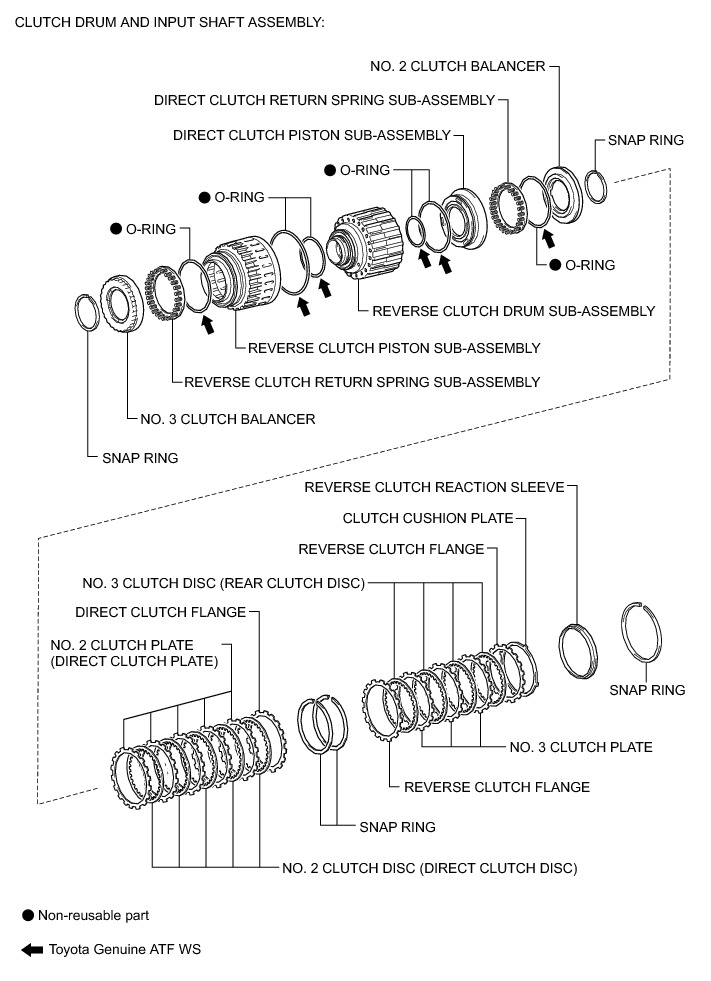 CLUTCH DRUM AND INPUT SHAFT ASSEMBLY:

NO. 2 CLUTCH BALANCER

DIRECT CLUTCH RETURN SPRING SUB-ASSEMBLY

DIRECT CLUTCH PISTON SUB-ASSEMBLY

SNAP RING

● O-RING

● O-RING

● O-RING

● O-RING

REVERSE CLUTCH DRUM SUB-ASSEMBLY

REVERSE CLUTCH PISTON SUB-ASSEMBLY

REVERSE CLUTCH RETURN SPRING SUB-ASSEMBLY

NO. 3 CLUTCH BALANCER

SNAP RING

REVERSE CLUTCH REACTION SLEEVE

CLUTCH CUSHION PLATE

REVERSE CLUTCH FLANGE

NO. 3 CLUTCH DISC (REAR CLUTCH DISC)

DIRECT CLUTCH FLANGE

NO. 2 CLUTCH PLATE (DIRECT CLUTCH PLATE)

SNAP RING

NO. 3 CLUTCH PLATE

REVERSE CLUTCH FLANGE

SNAP RING

NO. 2 CLUTCH DISC (DIRECT CLUTCH DISC)

● Non-reusable part

Toyota Genuine ATF WS