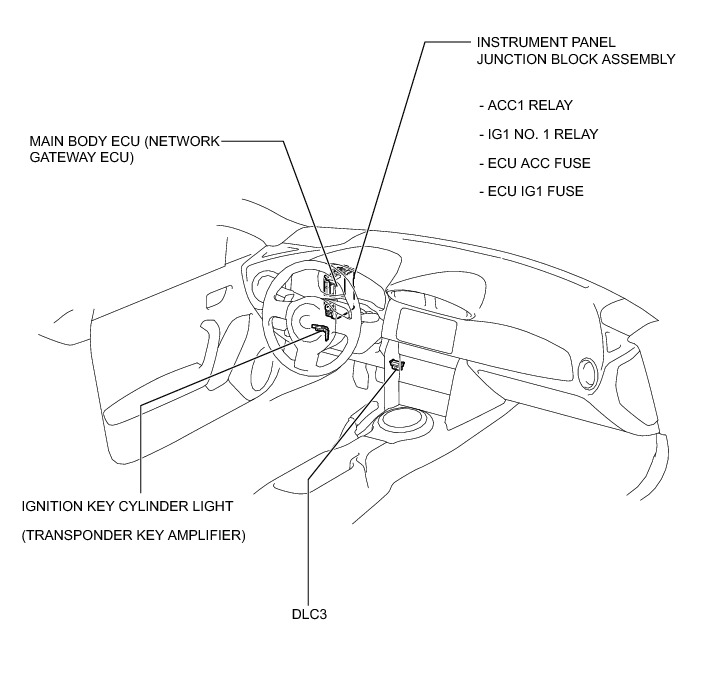 INSTRUMENT PANEL
JUNCTION BLOCK ASSEMBLY

- ACC1 RELAY

- IG1 NO. 1 RELAY

- ECU ACC FUSE

- ECU IG1 FUSE

MAIN BODY ECU (NETWORK
GATEWAY ECU)

IGNITION KEY CYLINDER LIGHT

(TRANSPONDER KEY AMPLIFIER)

DLC3