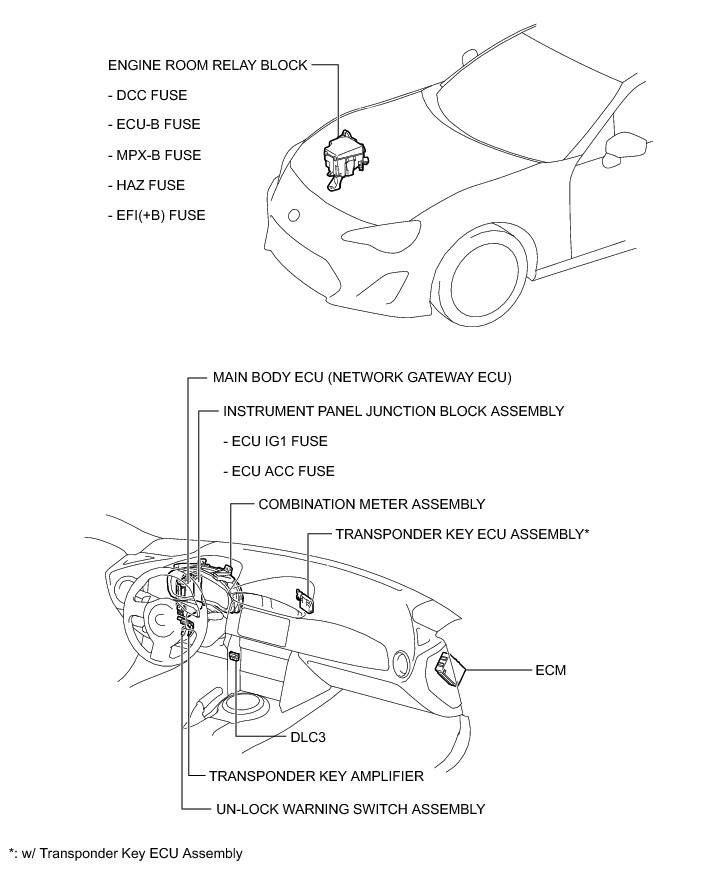 ENGINE ROOM RELAY BLOCK

- DCC FUSE

- ECU-B FUSE

- MPX-B FUSE

- HAZ FUSE

- EFI(+B) FUSE

MAIN BODY ECU (NETWORK GATEWAY ECU)

INSTRUMENT PANEL JUNCTION BLOCK ASSEMBLY

- ECU IG1 FUSE

- ECU ACC FUSE

COMBINATION METER ASSEMBLY

TRANSPONDER KEY ECU ASSEMBLY*

ECM

DLC3

TRANSPONDER KEY AMPLIFIER

UN-LOCK WARNING SWITCH ASSEMBLY

*: w/ Transponder Key ECU Assembly