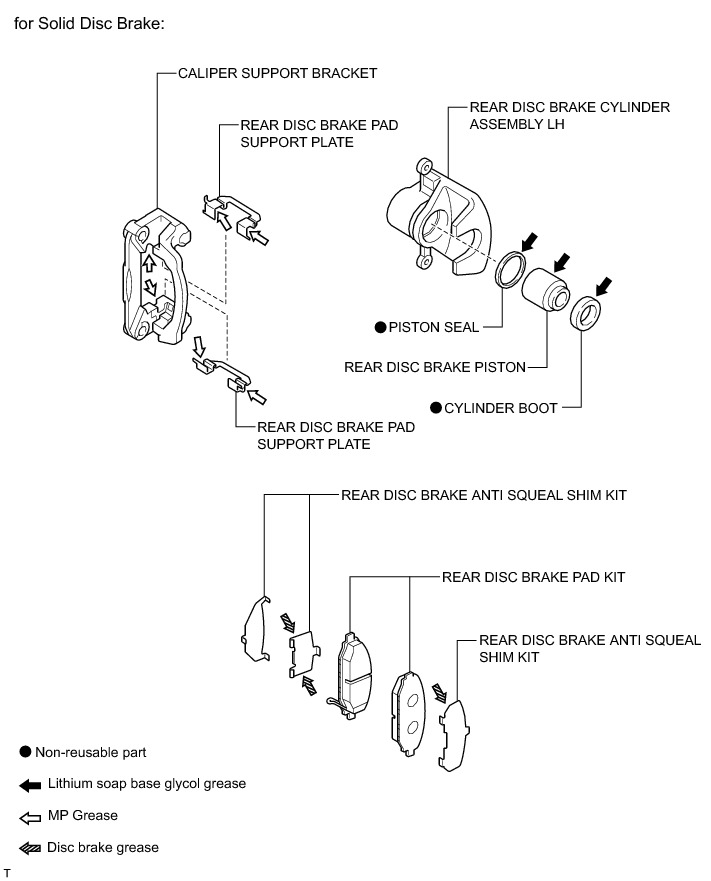 for Solid Disc Brake:

CALIPER SUPPORT BRACKET

REAR DISC BRAKE PAD SUPPORT PLATE

REAR DISC BRAKE CYLINDER ASSEMBLY LH

● PISTON SEAL

REAR DISC BRAKE PISTON

● CYLINDER BOOT

REAR DISC BRAKE PAD SUPPORT PLATE

REAR DISC BRAKE ANTI SQUEAL SHIM KIT

REAR DISC BRAKE PAD KIT

REAR DISC BRAKE ANTI SQUEAL SHIM KIT

● Non-reusable part

Lithium soap base glycol grease

MP Grease

Disc brake grease

T