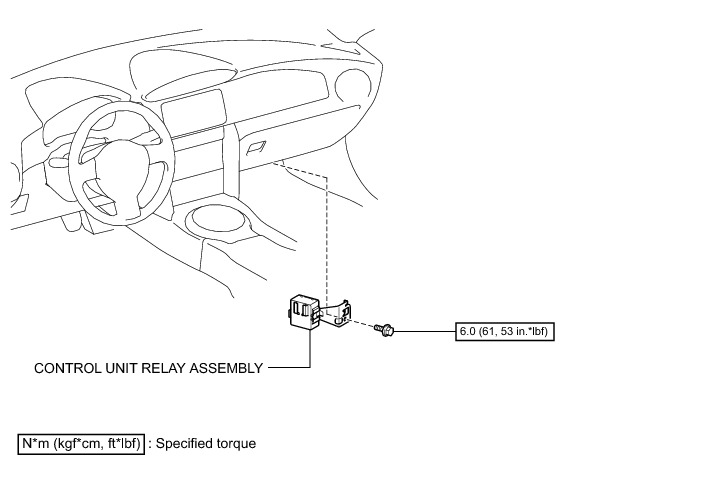 6.0 (61, 53 in.*lbf)

CONTROL UNIT RELAY ASSEMBLY

N*m (kgf*cm, ft*lbf) : Specified torque