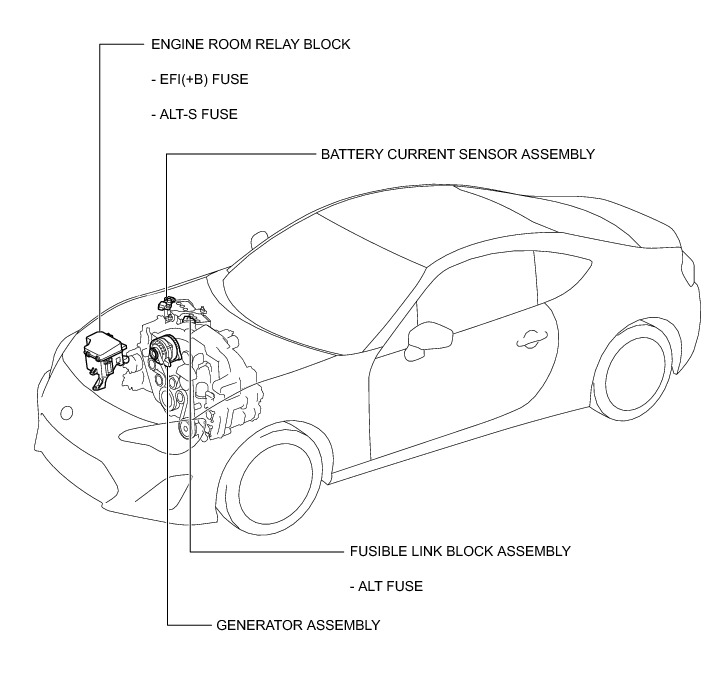 ENGINE ROOM RELAY BLOCK

- EFI(+B) FUSE

- ALT-S FUSE

BATTERY CURRENT SENSOR ASSEMBLY

FUSIBLE LINK BLOCK ASSEMBLY

- ALT FUSE

GENERATOR ASSEMBLY