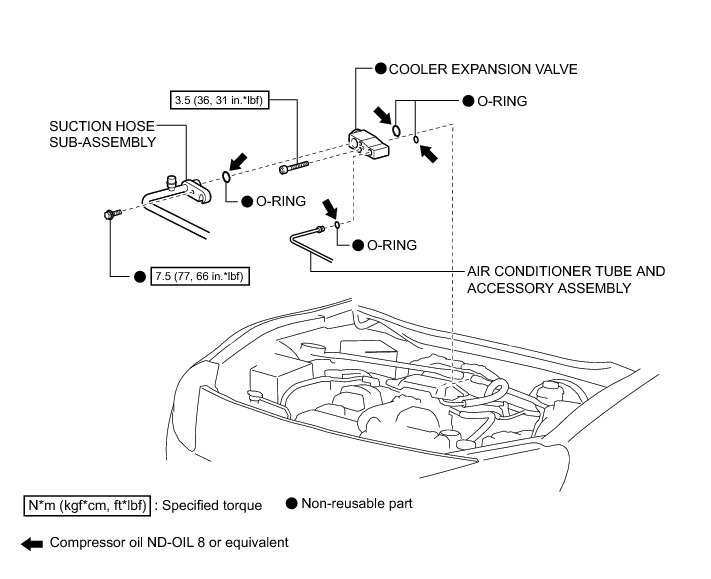 ● COOLER EXPANSION VALVE

3.5 (36, 31 in.*lbf)

● O-RING

SUCTION HOSE SUB-ASSEMBLY

● O-RING

● O-RING

● 7.5 (77, 66 in.*lbf)

AIR CONDITIONER TUBE AND ACCESSORY ASSEMBLY

N*m (kgf*cm, ft*lbf) : Specified torque

● Non-reusable part

Compressor oil ND-OIL 8 or equivalent