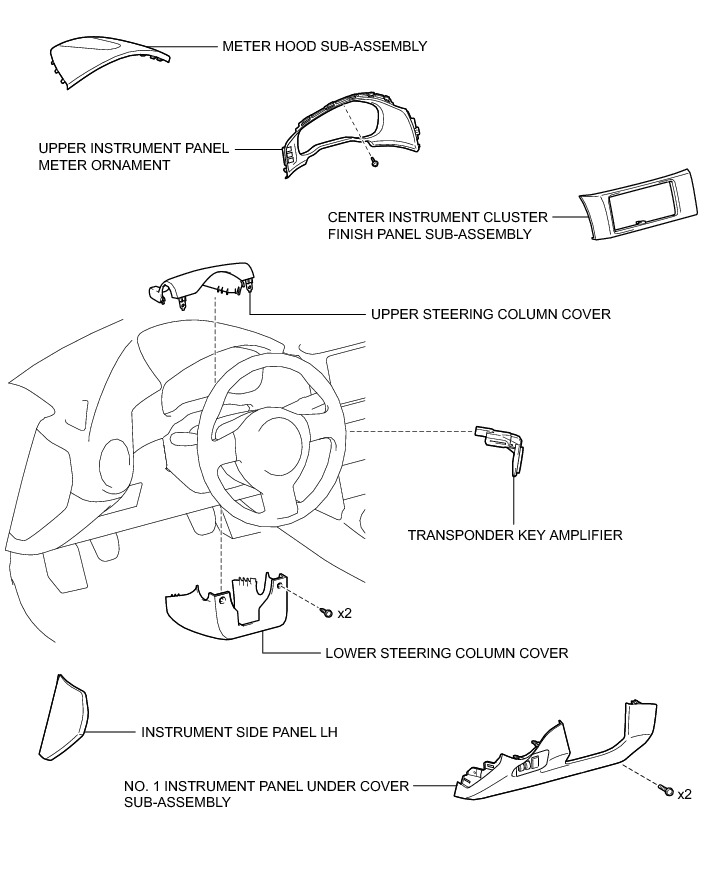 METER HOOD SUB-ASSEMBLY

UPPER INSTRUMENT PANEL METER ORNAMENT

CENTER INSTRUMENT CLUSTER FINISH PANEL SUB-ASSEMBLY

UPPER STEERING COLUMN COVER

TRANSPONDER KEY AMPLIFIER

x2

LOWER STEERING COLUMN COVER

INSTRUMENT SIDE PANEL LH

NO. 1 INSTRUMENT PANEL UNDER COVER SUB-ASSEMBLY

x2