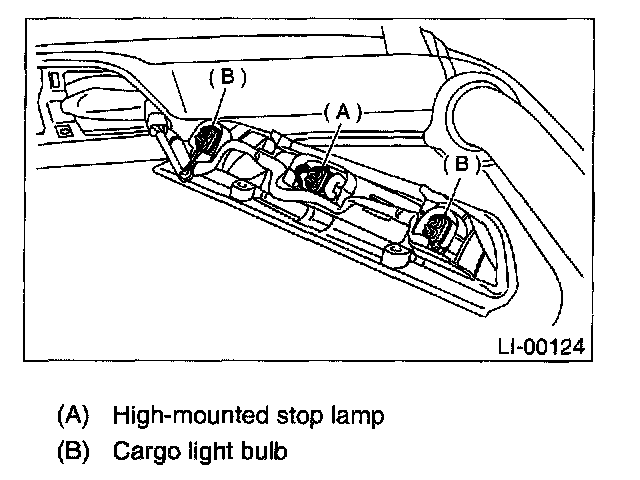 (B)
(A)
(B)
LI-00124

(A) High-mounted stop lamp
(B) Cargo light bulb