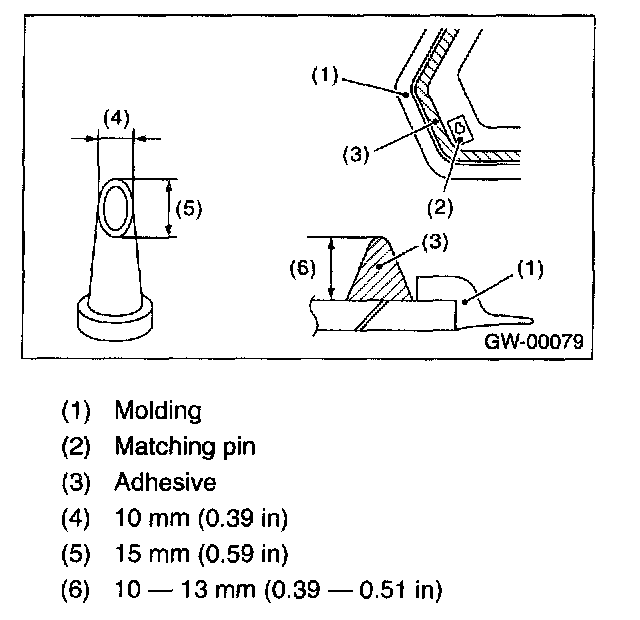 (4)
(5)
(1)
(3)
(2)
(6)
(3)
(1)
GW-00079

(1) Molding
(2) Matching pin
(3) Adhesive
(4) 10 mm (0.39 in)
(5) 15 mm (0.59 in)
(6) 10 — 13 mm (0.39 — 0.51 in)