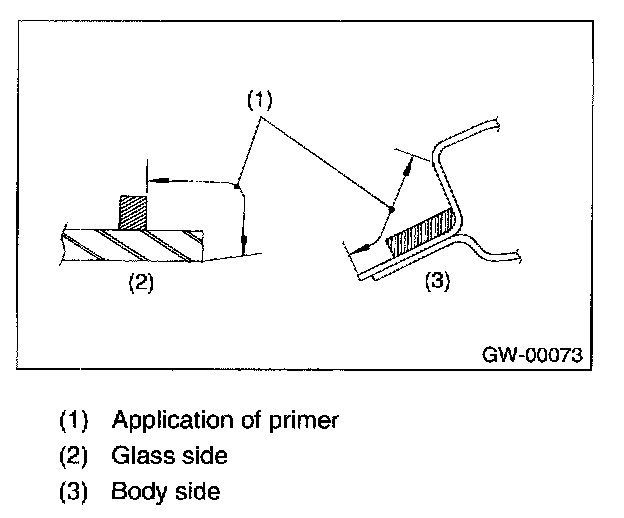 (1)

(2)

(3)

GW-00073

(1) Application of primer
(2) Glass side
(3) Body side