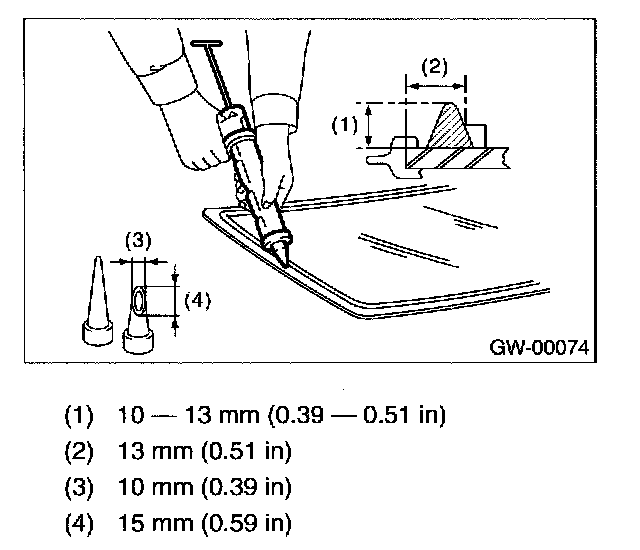 (2)

(1)

(3)

(4)

GW-00074

(1) 10 — 13 mm (0.39 — 0.51 in)
(2) 13 mm (0.51 in)
(3) 10 mm (0.39 in)
(4) 15 mm (0.59 in)