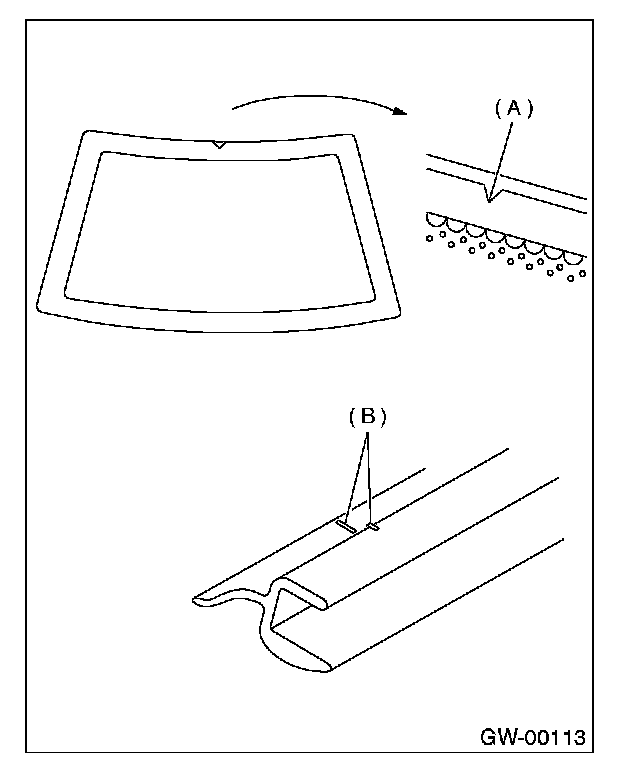 (A)

(B)

GW-00113