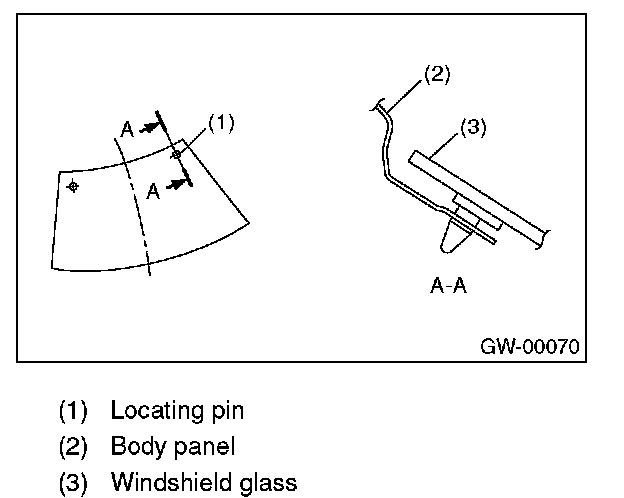 A
(1)
A
(2)
(3)
A-A
GW-00070

(1) Locating pin
(2) Body panel
(3) Windshield glass