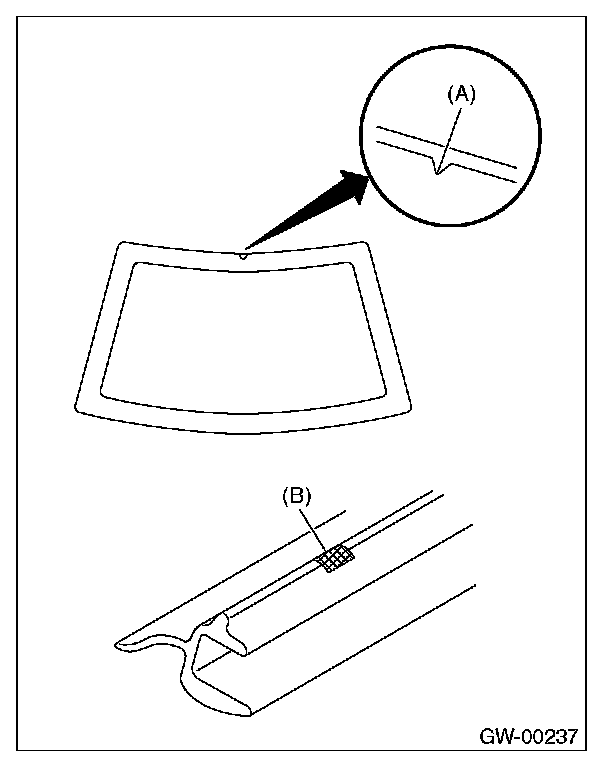 (A)

(B)

GW-00237