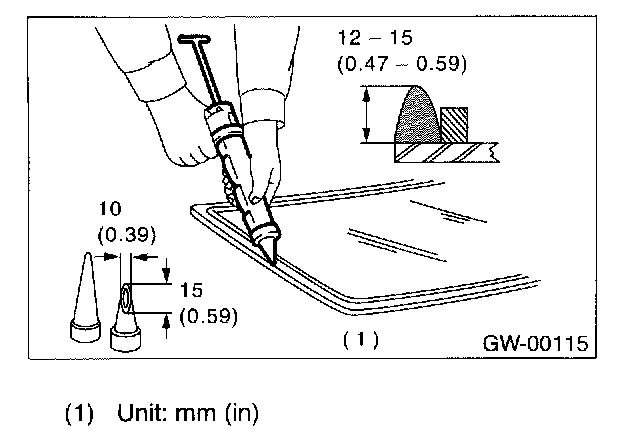 12 – 15
(0.47 – 0.59)

10
(0.39)

15
(0.59)

(1)

GW-00115

(1) Unit: mm (in)