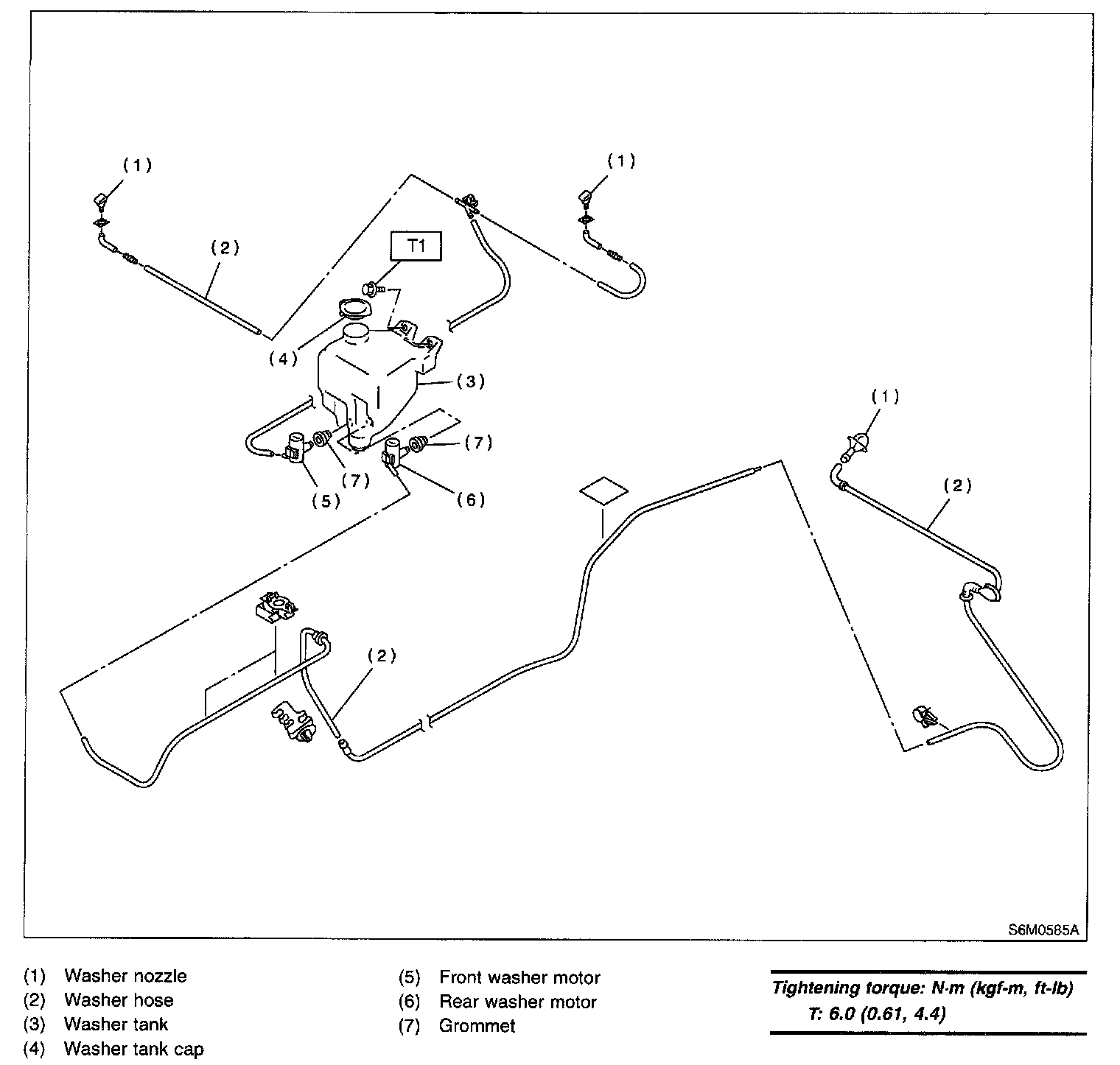 (1)
(1)
(2)
T1
(4)
(3)
(1)
(7)
(7)
(5)
(6)
(2)
(2)
S6M0585A

(1) Washer nozzle
(2) Washer hose
(3) Washer tank
(4) Washer tank cap

(5) Front washer motor
(6) Rear washer motor
(7) Grommet

Tightening torque: N·m (kgf-m, ft-lb)
T: 6.0 (0.61, 4.4)