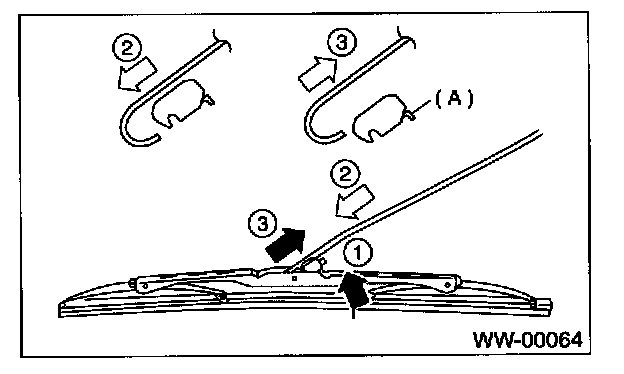 2
3
(A)
2
3
1
WW-00064