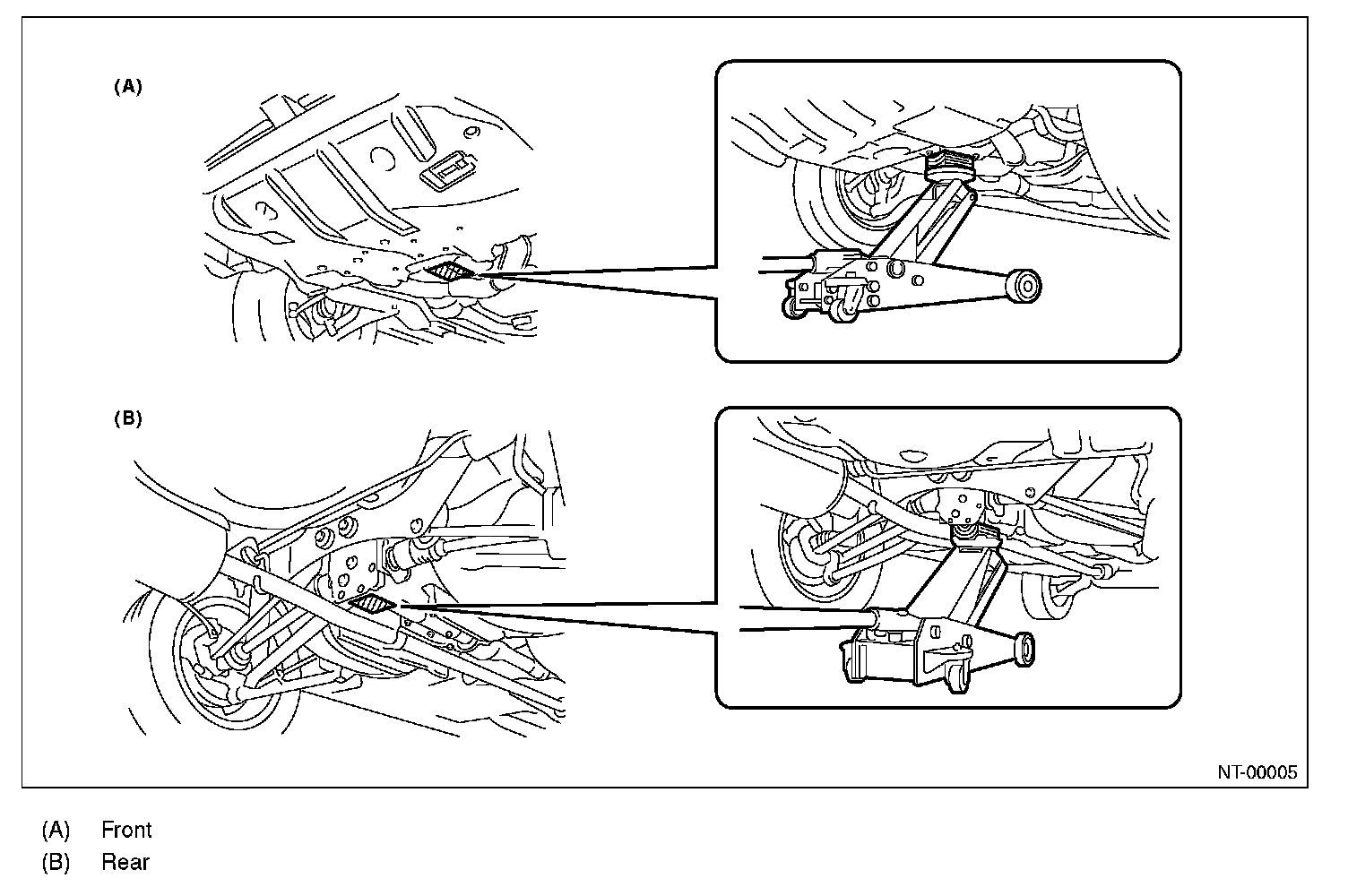 (A)

(B)

NT-00005

(A) Front
(B) Rear