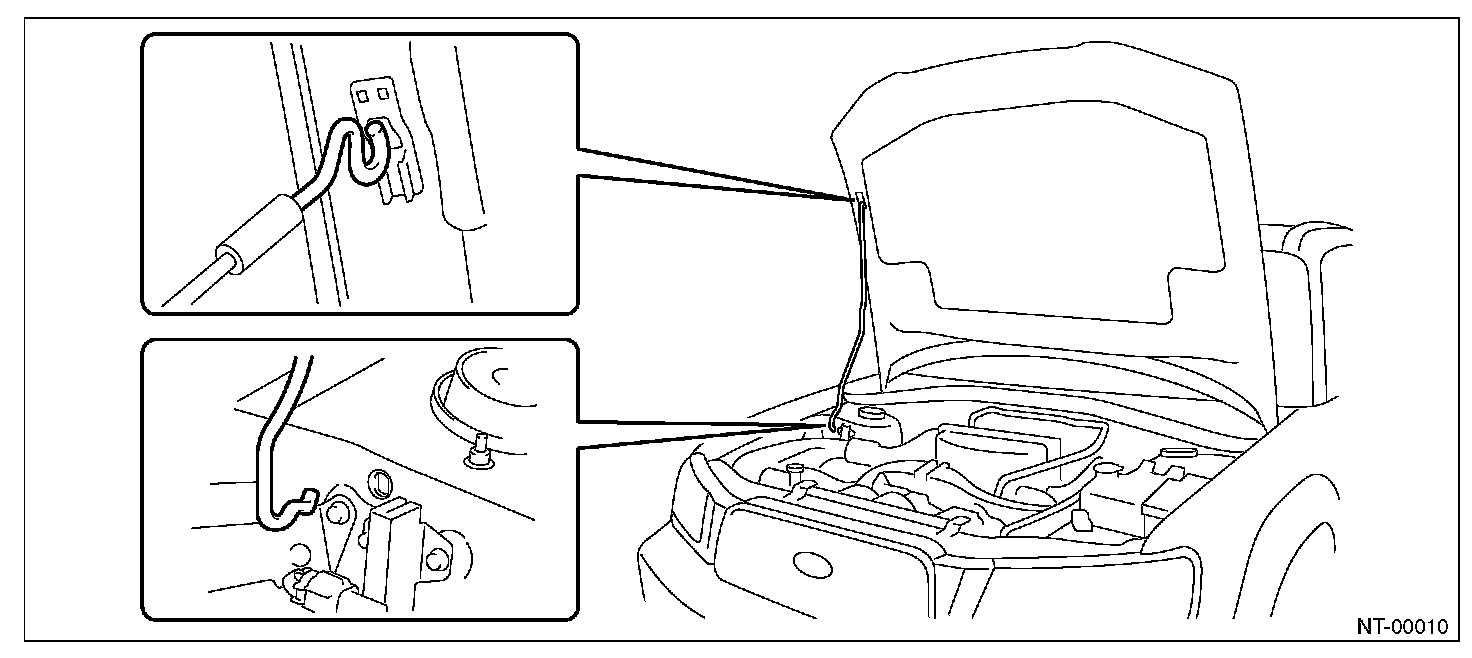 NT-00010