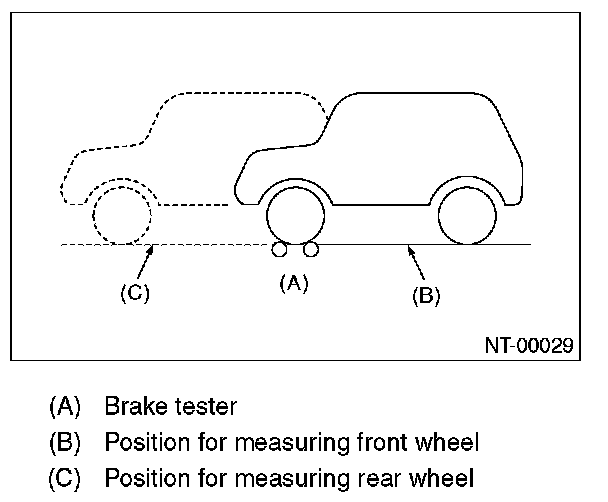 (C)

(A)

(B)

NT-00029

(A) Brake tester
(B) Position for measuring front wheel
(C) Position for measuring rear wheel