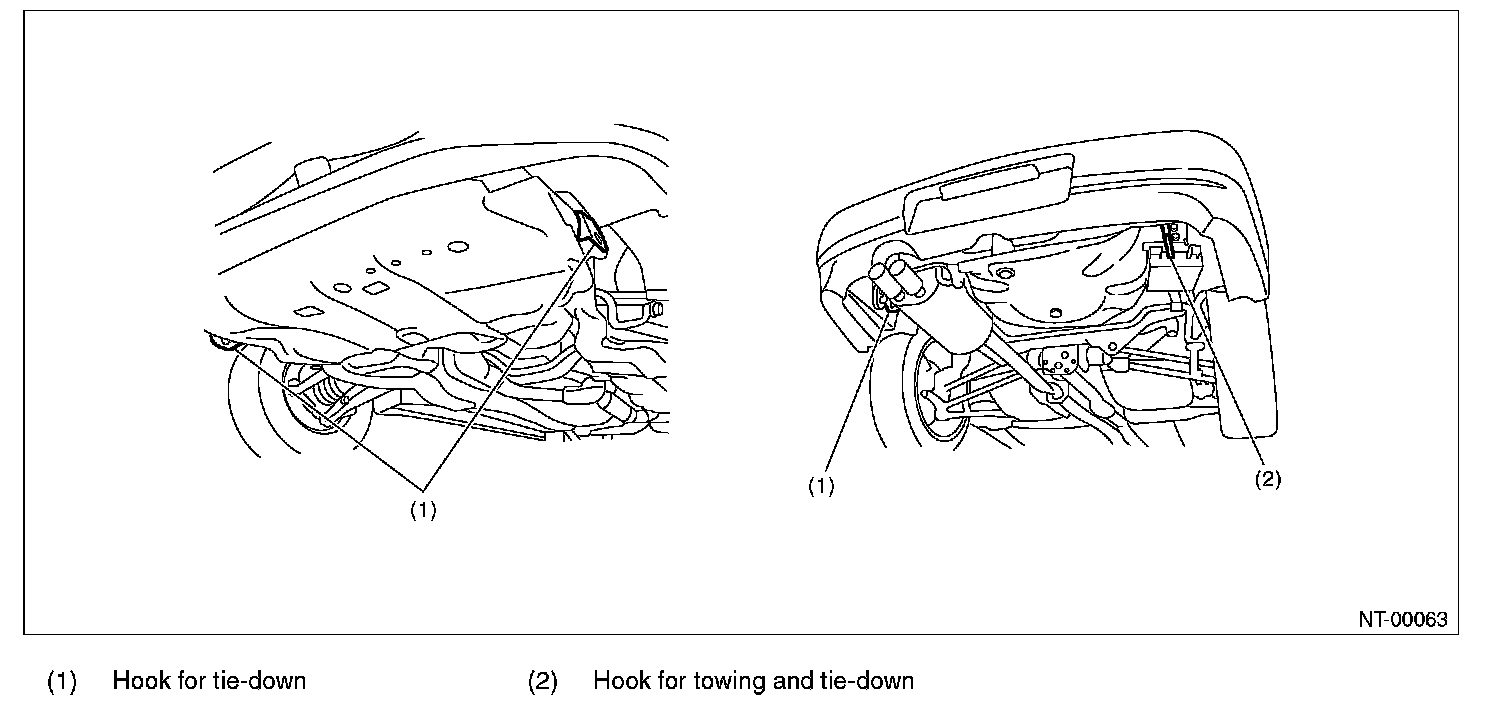 (1)

(1)

(2)

NT-00063

(1) Hook for tie-down

(2) Hook for towing and tie-down