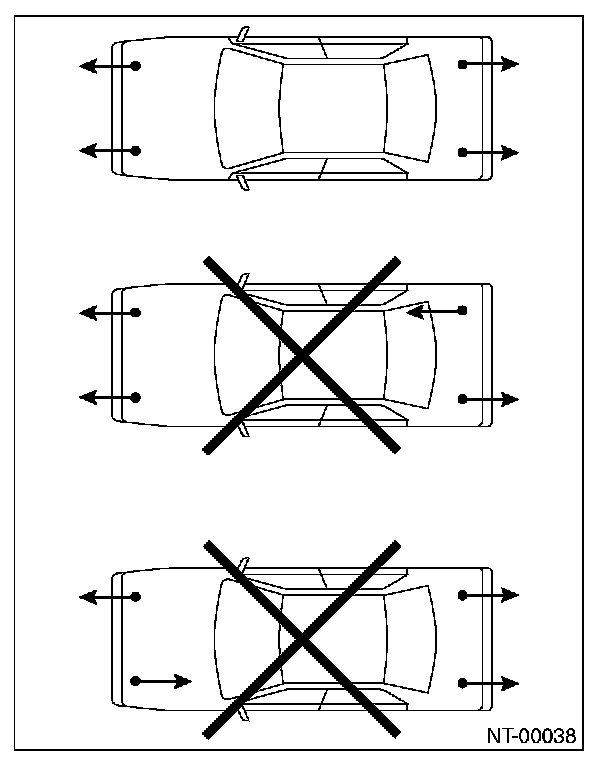 NT-00038