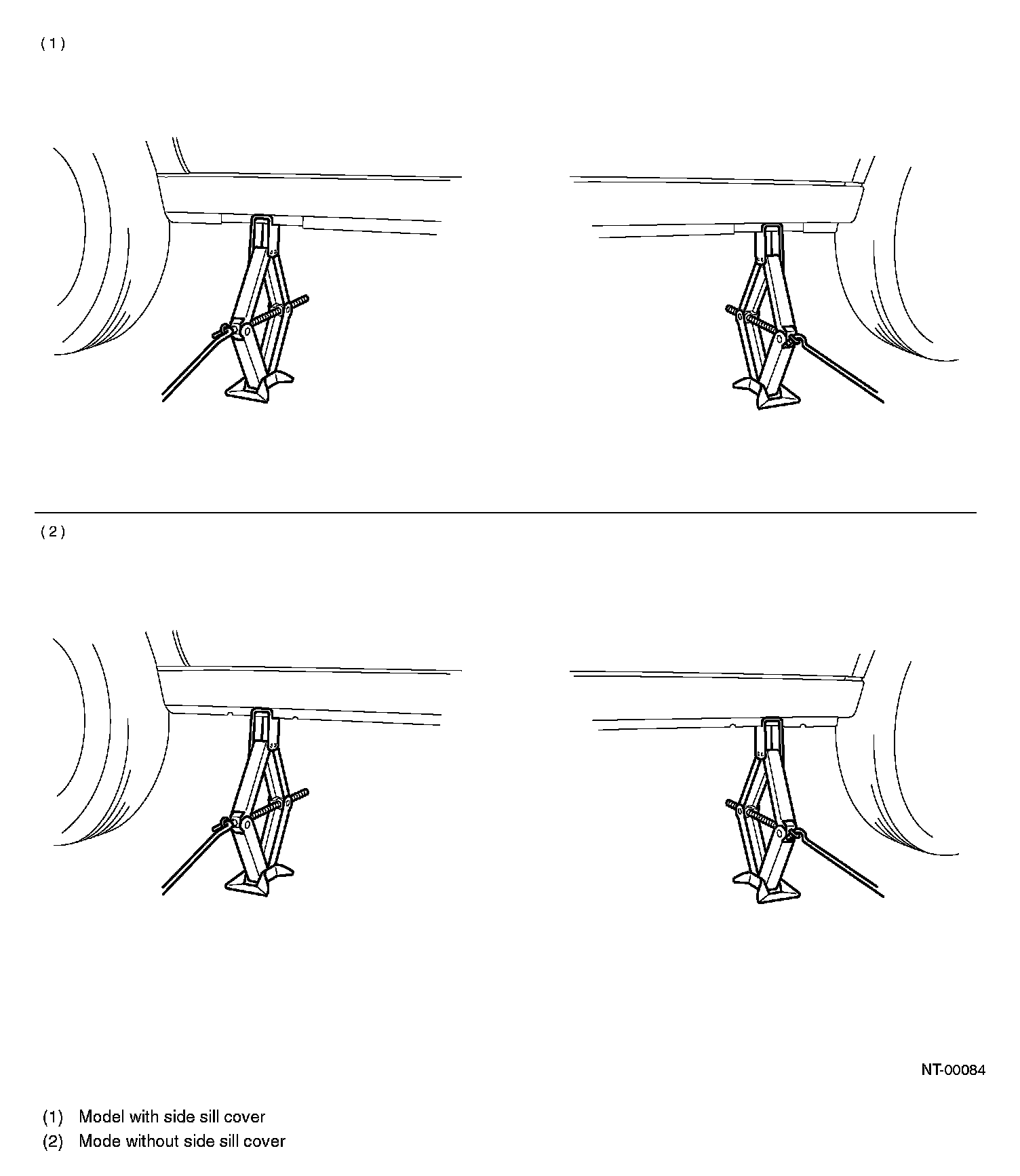 ( 1 )

( 2 )

NT-00084

(1) Model with side sill cover
(2) Mode without side sill cover