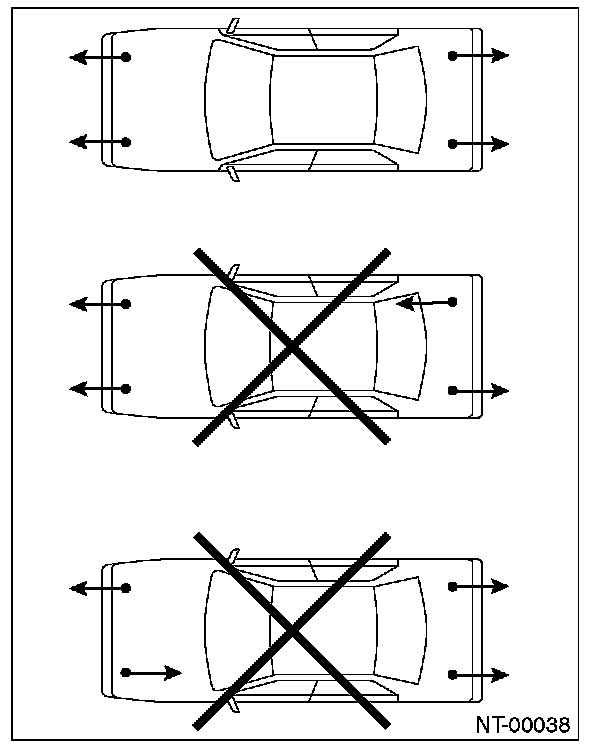 NT-00038