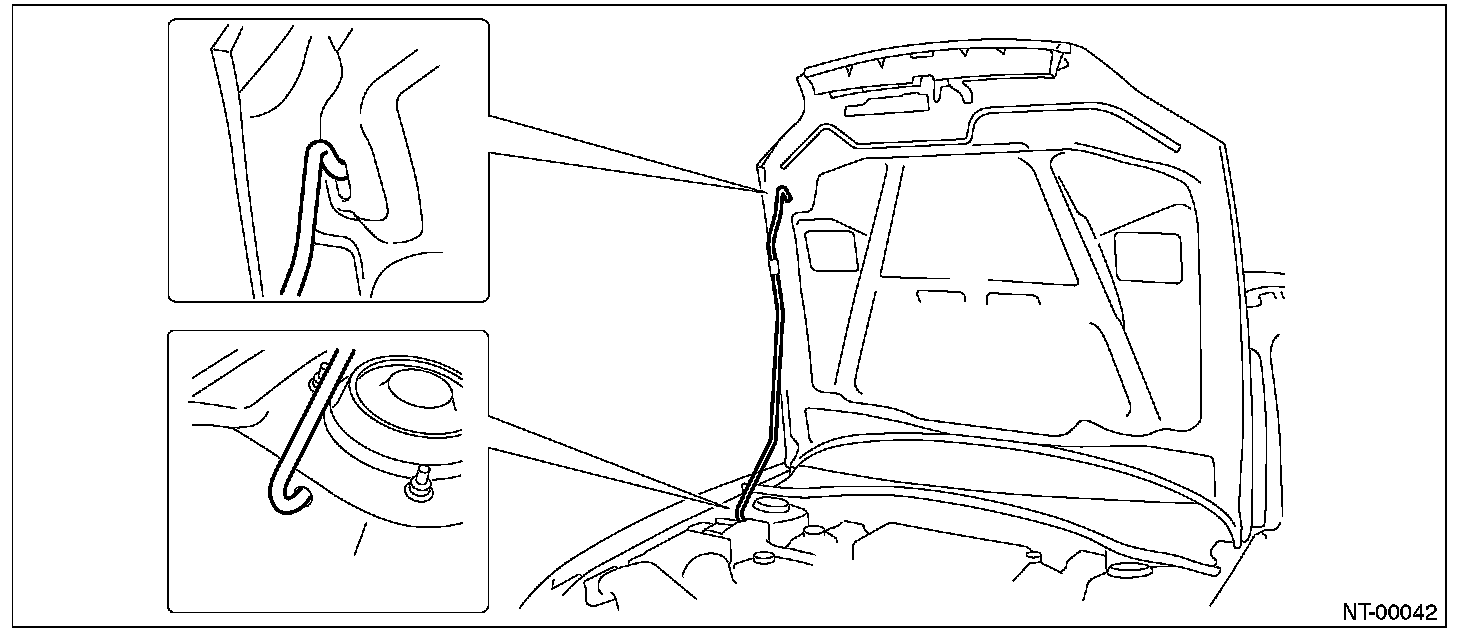 NT-00042