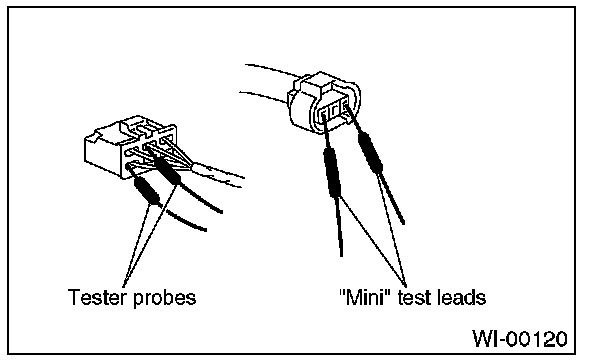 Tester probes

"Mini" test leads

WI-00120