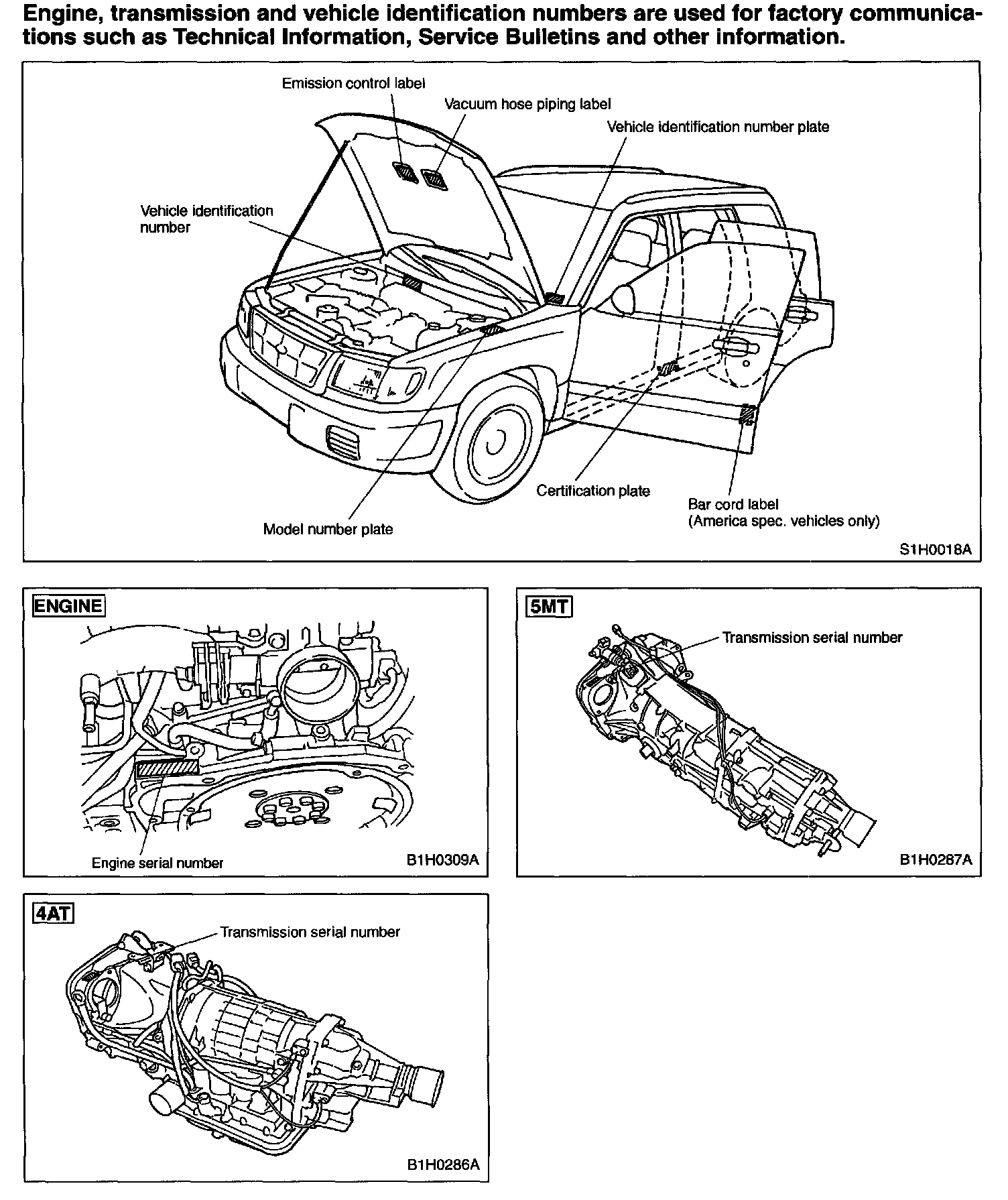 Engine, transmission and vehicle identification numbers are used for factory communications such as Technical Information, Service Bulletins and other information.

Emission control label
Vacuum hose piping label
Vehicle identification number plate
Vehicle identification number
Certification plate
Bar cord label (America spec. vehicles only)
Model number plate
S1H0018A

ENGINE
Engine serial number
B1H0309A

5MT
Transmission serial number
B1H0287A

4AT
Transmission serial number
B1H0286A