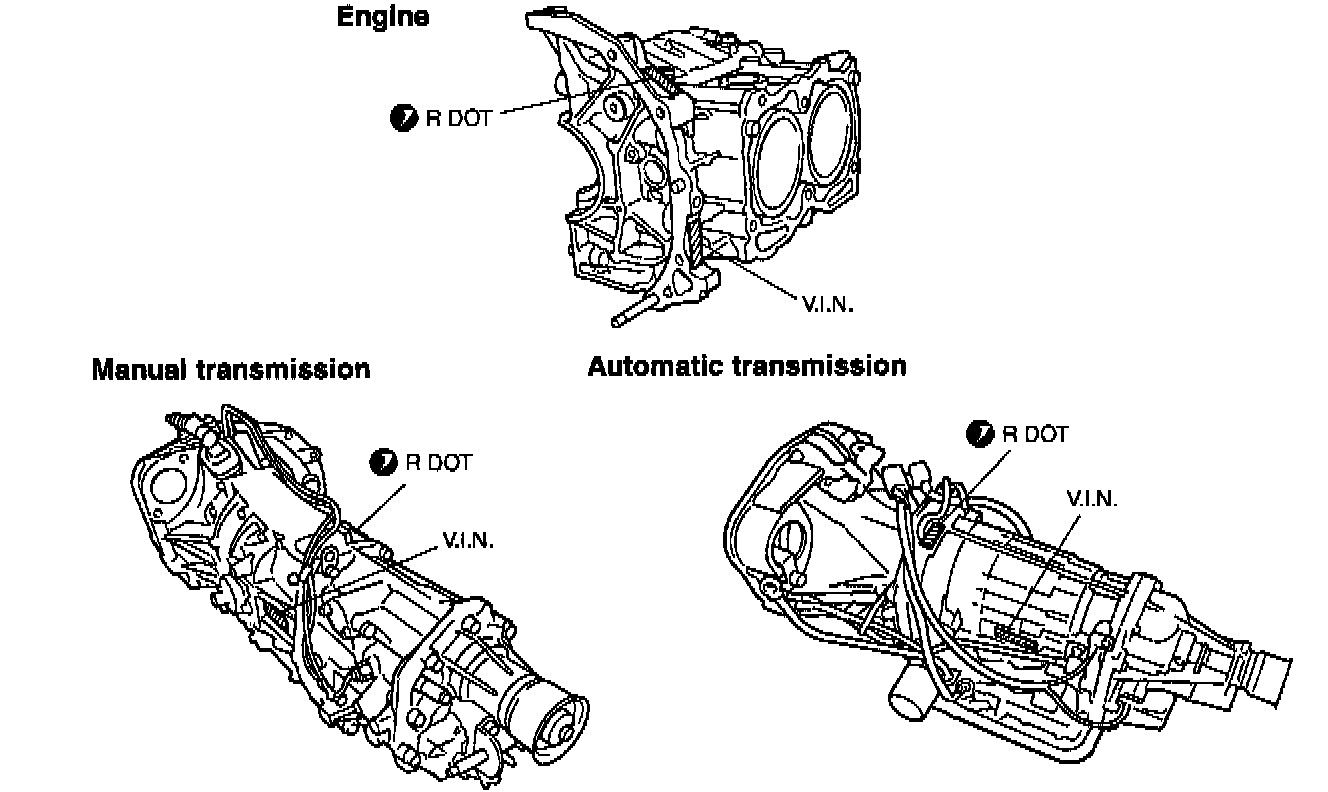 Engine

R DOT

V.I.N.

Manual transmission

R DOT

V.I.N.

Automatic transmission

R DOT

V.I.N.