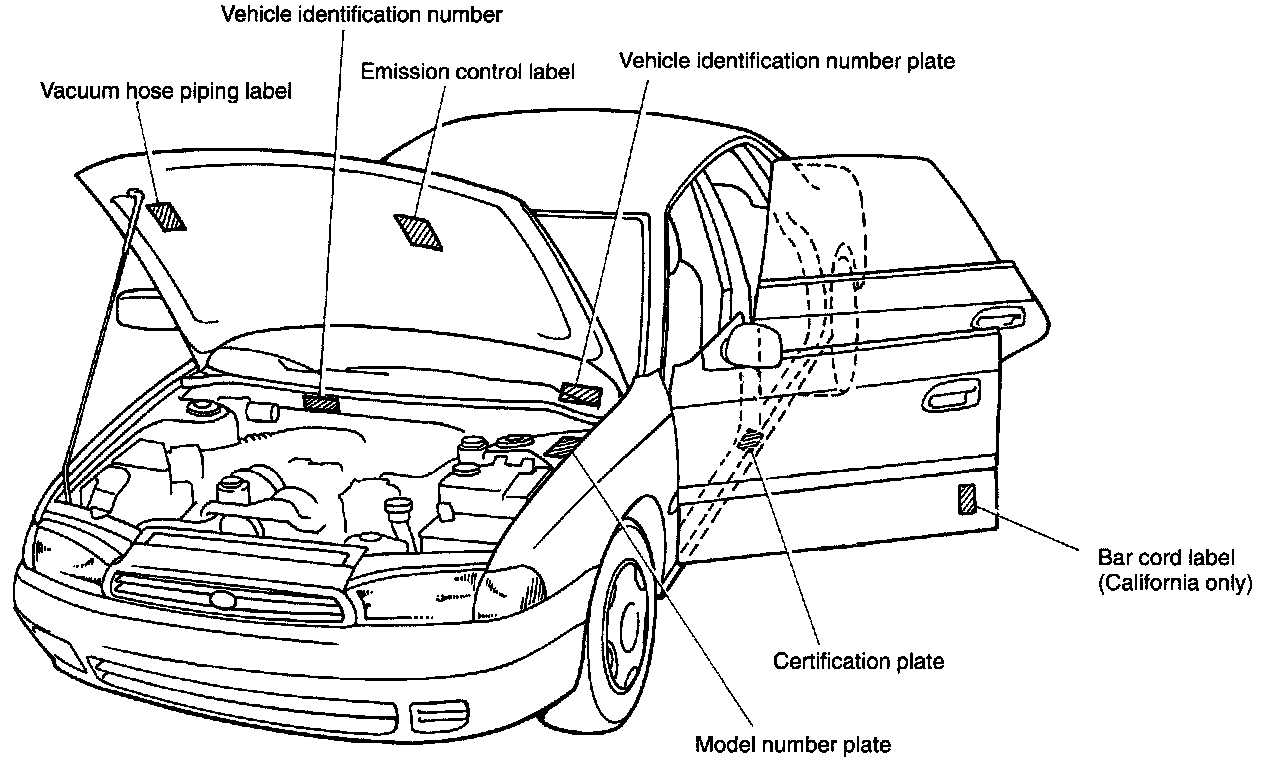 Vehicle identification number

Vacuum hose piping label

Emission control label

Vehicle identification number plate

Bar cord label
(California only)

Certification plate

Model number plate